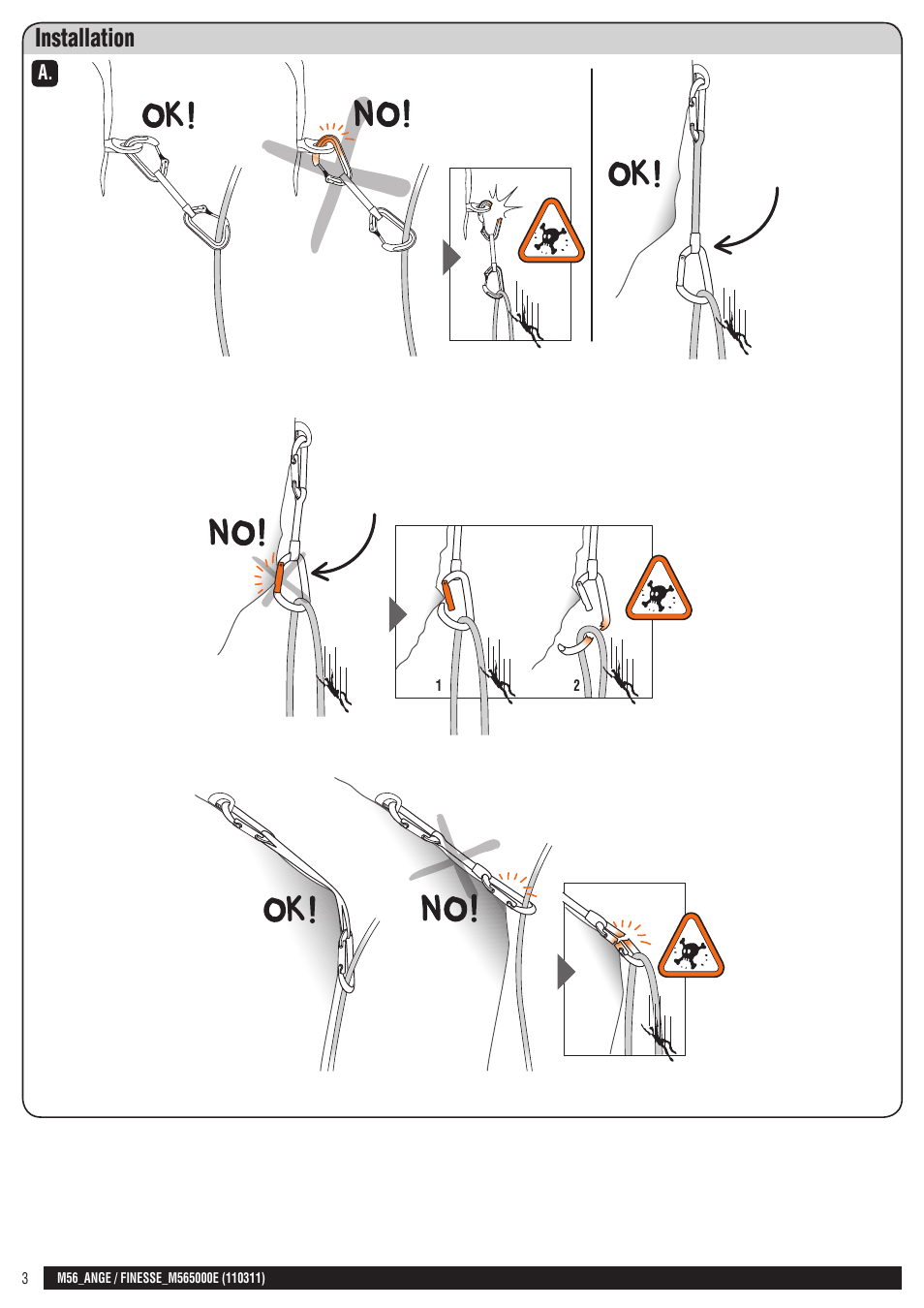 Installation

A.

OK!

NO!

OK!

NO!

1

2

OK!

NO!

3

M56_ANGE / FINESSE_M565000E (110311)