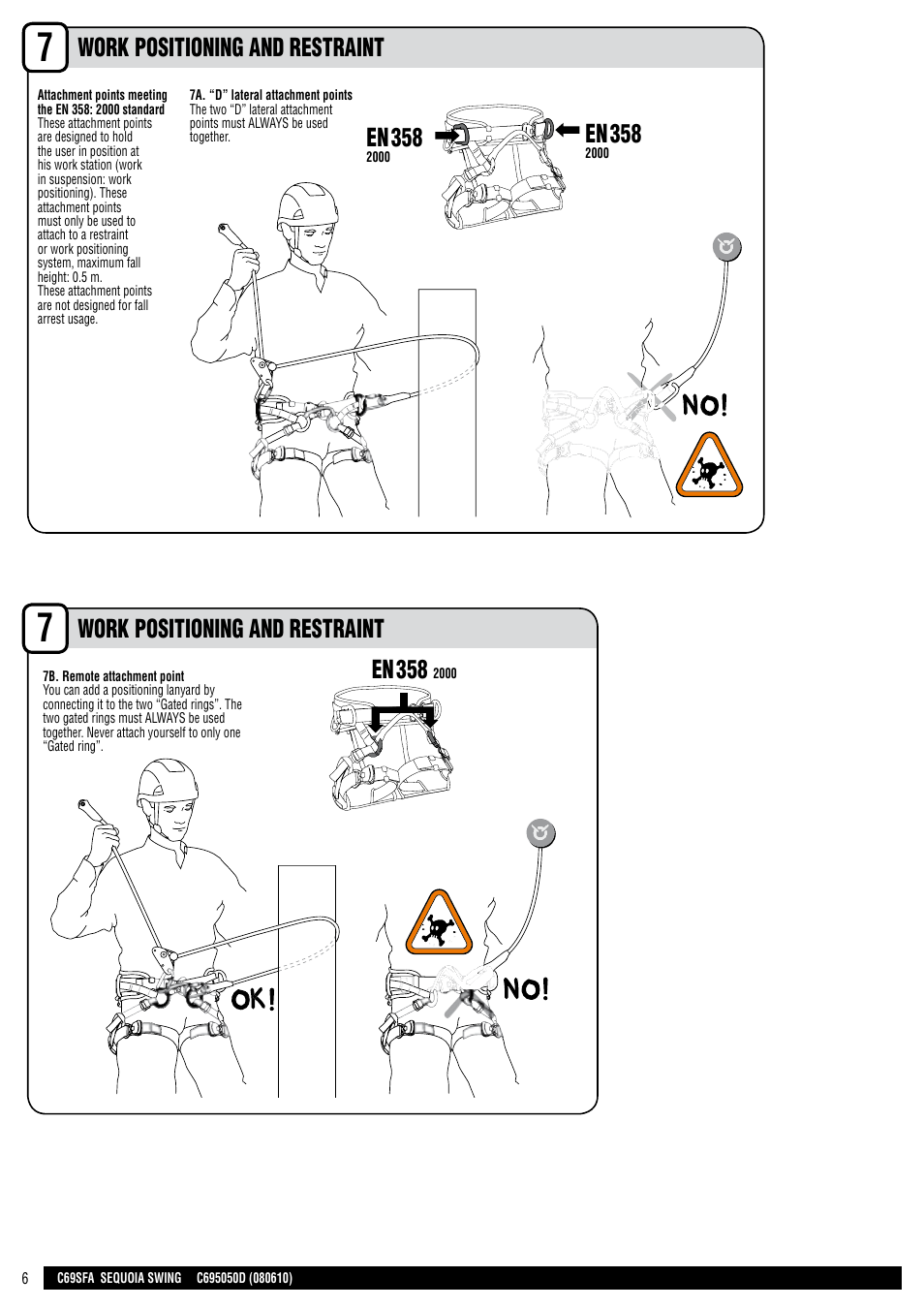 7 WORK POSITIONING AND RESTRAINT

Attachment points meeting the EN 358: 2000 standard
These attachment points are designed to hold the user in position at his work station (work in suspension: work positioning). These attachment points must only be used to attach to a restraint or work positioning system, maximum fall height: 0.5 m.
These attachment points are not designed for fall arrest usage.

7A. "D" lateral attachment points
The two "D" lateral attachment points must ALWAYS be used together.

EN 358
2000

EN 358
2000

NO!

7 WORK POSITIONING AND RESTRAINT

7B. Remote attachment point
You can add a positioning lanyard by connecting it to the two "Gated rings". The two gated rings must ALWAYS be used together. Never attach yourself to only one "Gated ring".

EN 358 2000

OK!

NO!

6 C69SFA SEQUOIA SWING C695050D (080610)