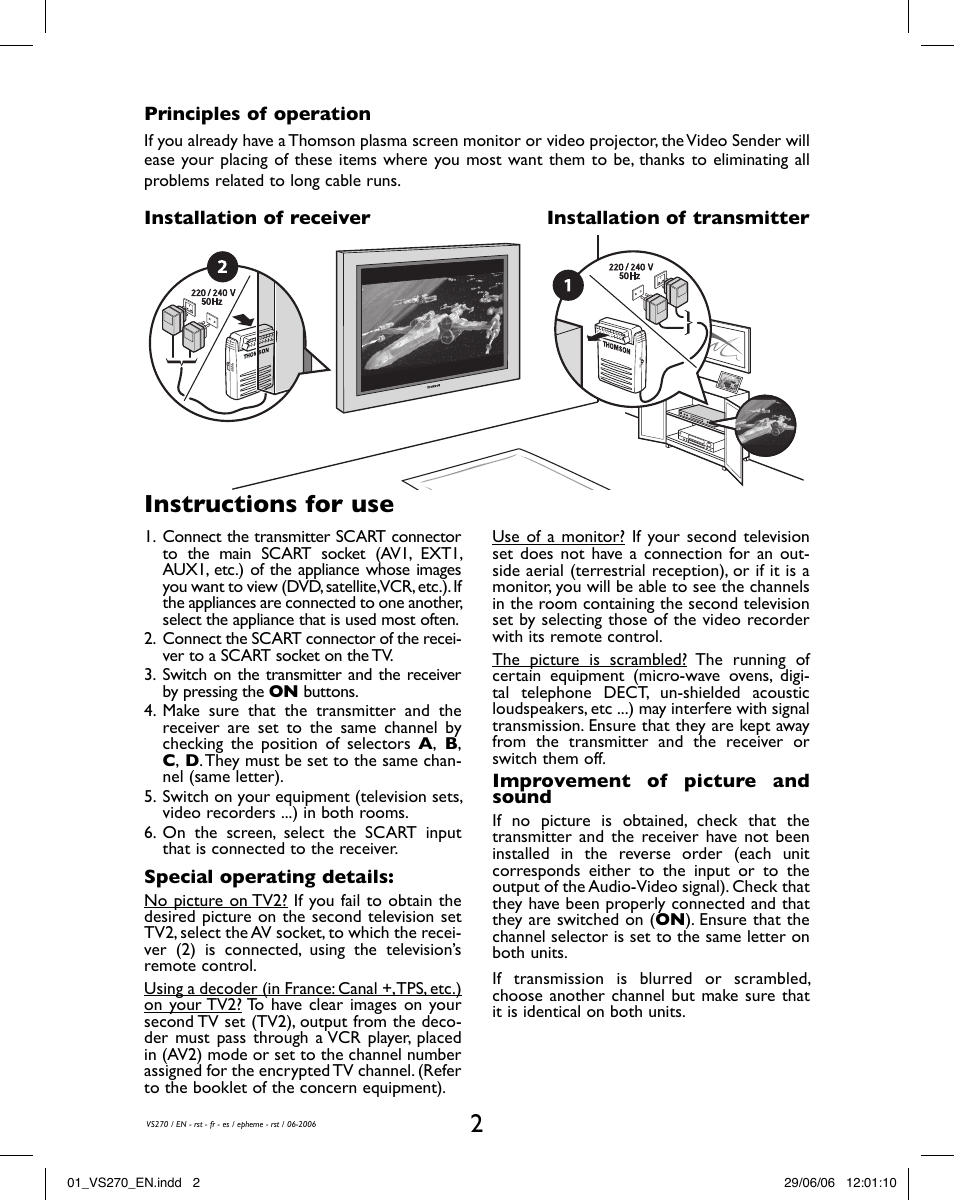 Principles of operation

If you already have a Thomson plasma screen monitor or video projector, the Video Sender will ease your placing of these items where you most want them to be, thanks to eliminating all problems related to long cable runs.

Installation of receiver

Installation of transmitter

2

220 / 240 V
50Hz

THOMSON

1

220 / 240 V
50Hz

THOMSON

Instructions for use

1. Connect the transmitter SCART connector to the main SCART socket (AV1, EXT1, AUX1, etc.) of the appliance whose images you want to view (DVD, satellite, VCR, etc.). If the appliances are connected to one another, select the appliance that is used most often.
2. Connect the SCART connector of the receiver to a SCART socket on the TV.
3. Switch on the transmitter and the receiver by pressing the ON buttons.
4. Make sure that the transmitter and the receiver are set to the same channel by checking the position of selectors A, B, C, D. They must be set to the same channel (same letter).
5. Switch on your equipment (television sets, video recorders ...) in both rooms.
6. On the screen, select the SCART input that is connected to the receiver.

Special operating details:

No picture on TV2? If you fail to obtain the desired picture on the second television set TV2, select the AV socket, to which the receiver (2) is connected, using the television's remote control.

Using a decoder (in France: Canal +, TPS, etc.) on your TV2? To have clear images on your second TV set (TV2), output from the decoder must pass through a VCR player, placed in (AV2) mode or set to the channel number assigned for the encrypted TV channel. (Refer to the booklet of the concern equipment).

Use of a monitor? If your second television set does not have a connection for an outside aerial (terrestrial reception), or if it is a monitor, you will be able to see the channels in the room containing the second television set by selecting those of the video recorder with its remote control.

The picture is scrambled? The running of certain equipment (micro-wave ovens, digital telephone DECT, un-shielded acoustic loudspeakers, etc ...) may interfere with signal transmission. Ensure that they are kept away from the transmitter and the receiver or switch them off.

Improvement of picture and sound

If no picture is obtained, check that the transmitter and the receiver have not been installed in the reverse order (each unit corresponds either to the input or to the output of the Audio-Video signal). Check that they have been properly connected and that they are switched on (ON). Ensure that the channel selector is set to the same letter on both units.

If transmission is blurred or scrambled, choose another channel but make sure that it is identical on both units.

VS270 / EN - rst - fr - es / epheme - rst / 06-2006

2

01_VS270_EN.indd 2

29/06/06 12:01:10