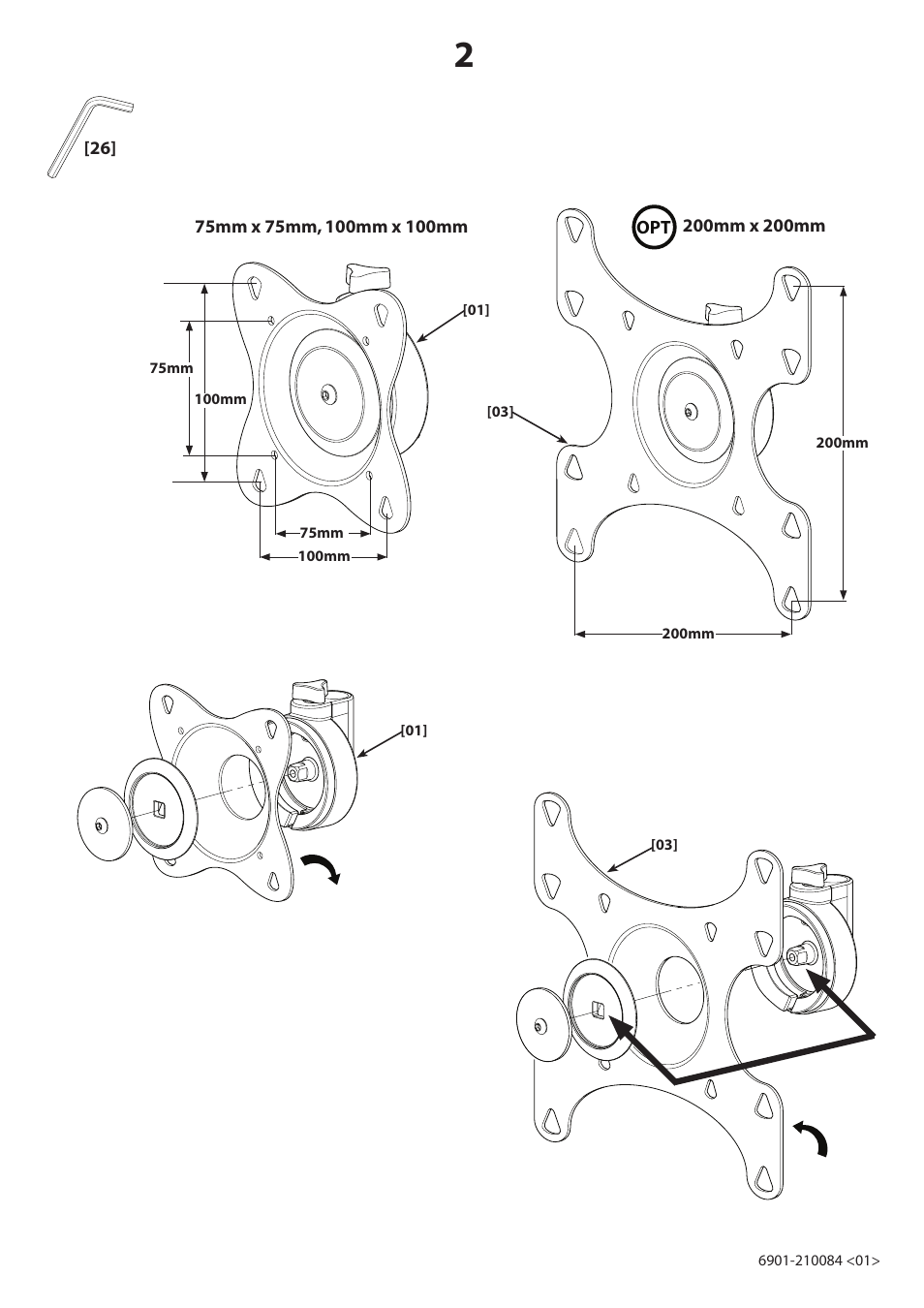 2

[26]

75mm x 75mm, 100mm x 100mm

[01]

75mm

100mm

75mm

100mm

OPT 200mm x 200mm

[03]

200mm

200mm

[01]

[03]

6901-210084 <01>