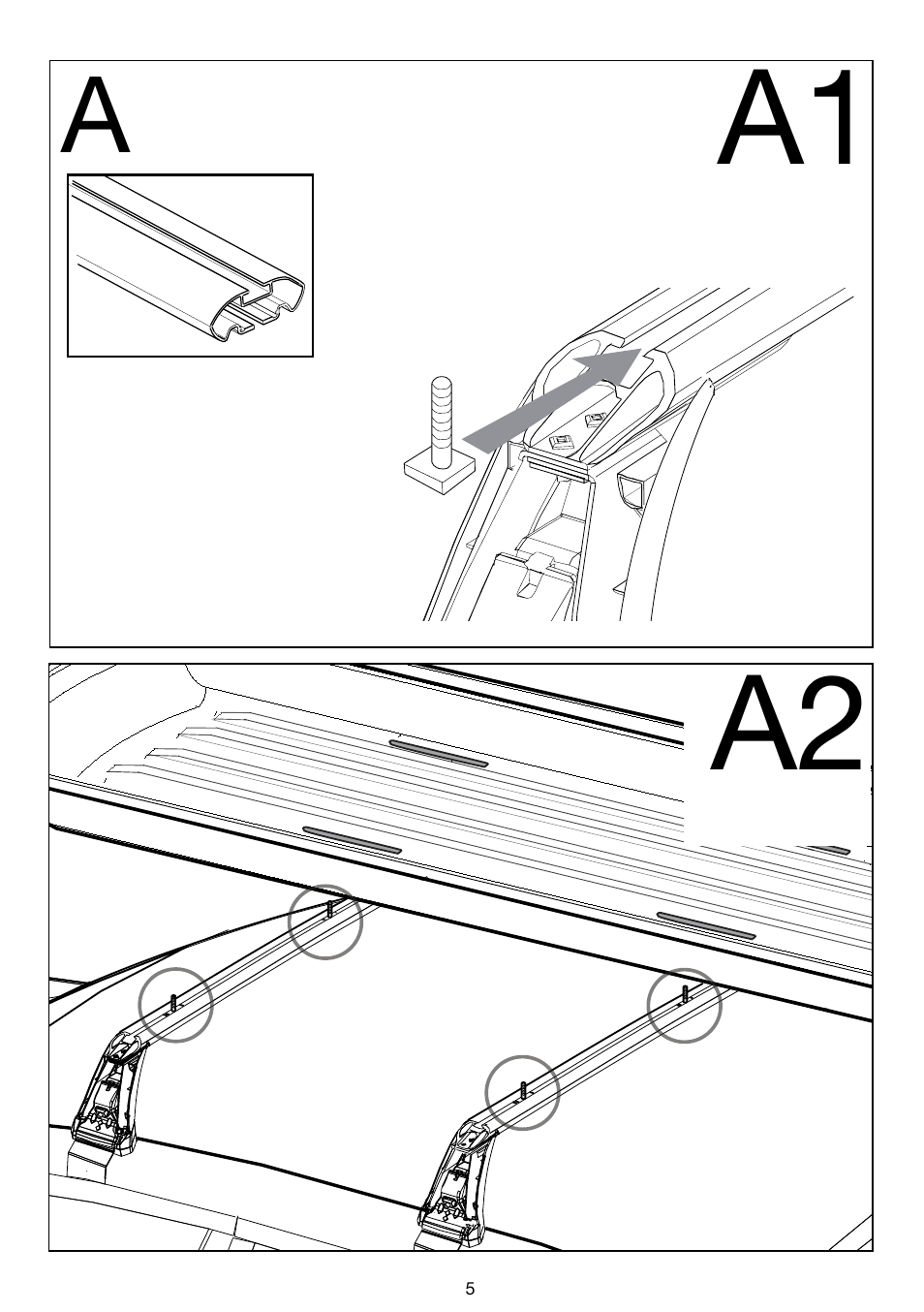 A

A1

A2

5