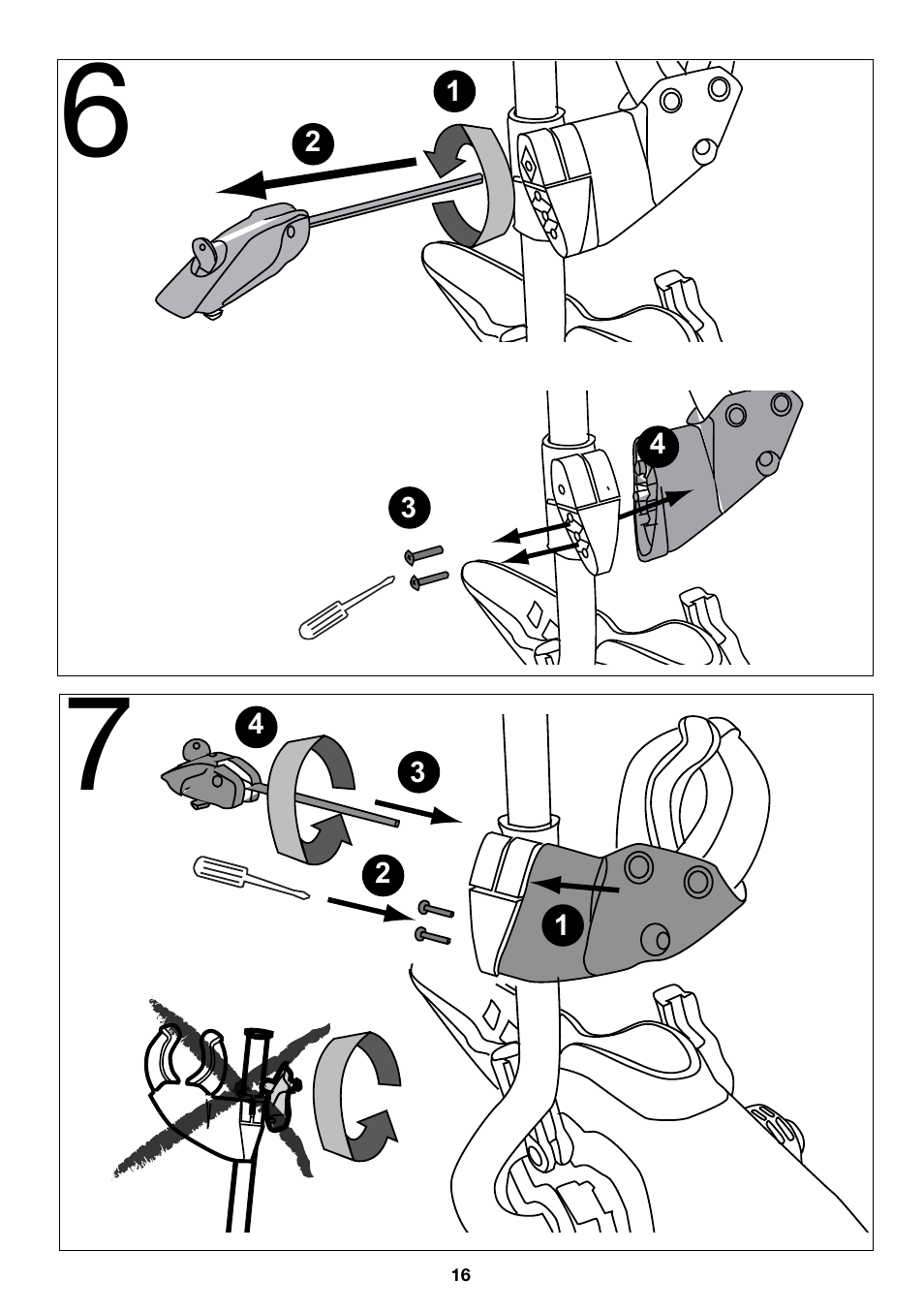 6

1

2

3

4

7

4

3

2

1

16