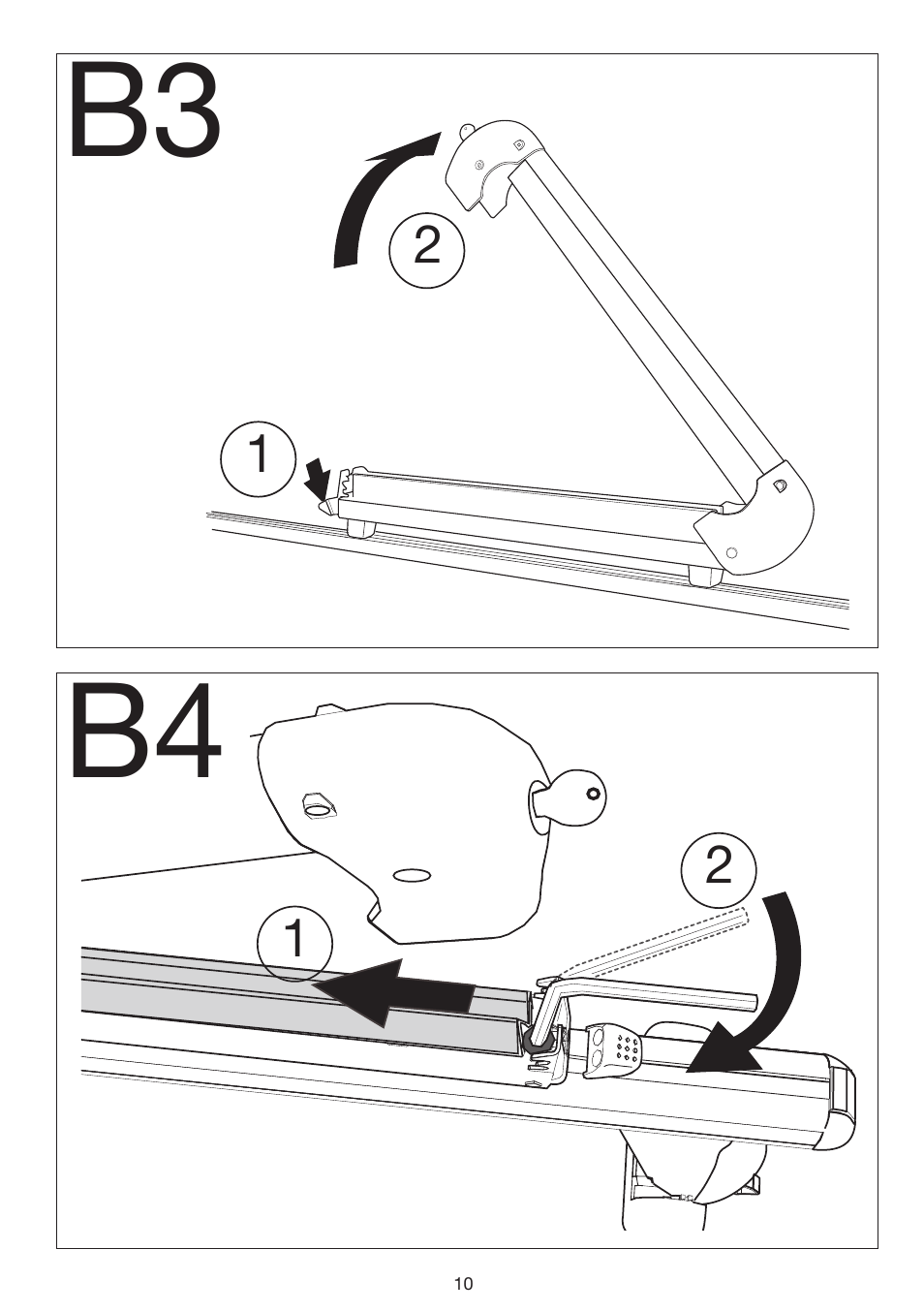 B3

2

1

B4

2

1

10