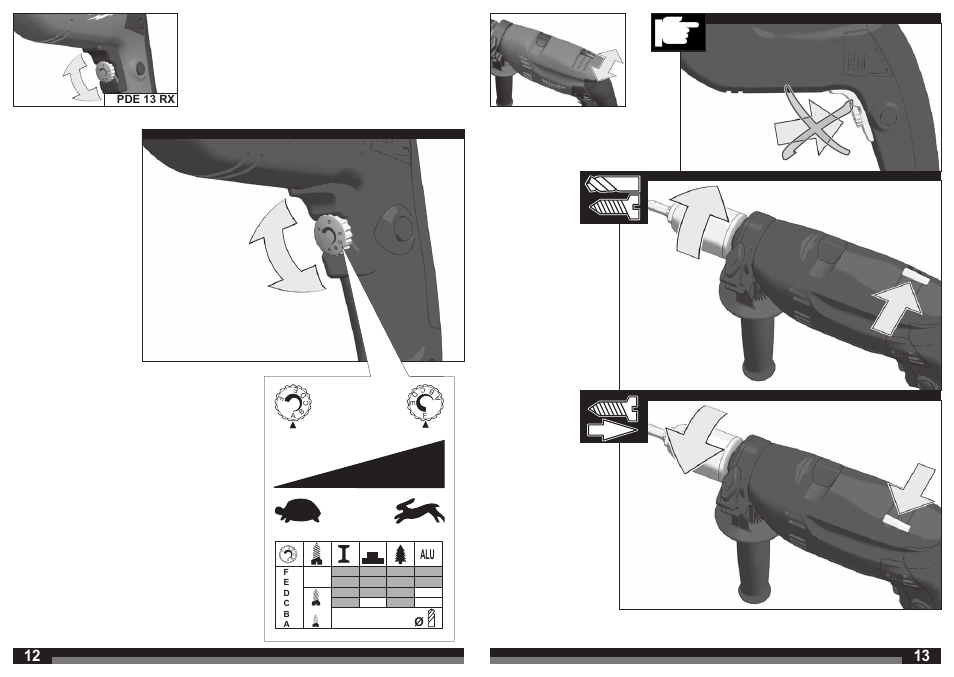 PDE 13 RX

ALU
F
E
D
C
B
A
ø

12

13