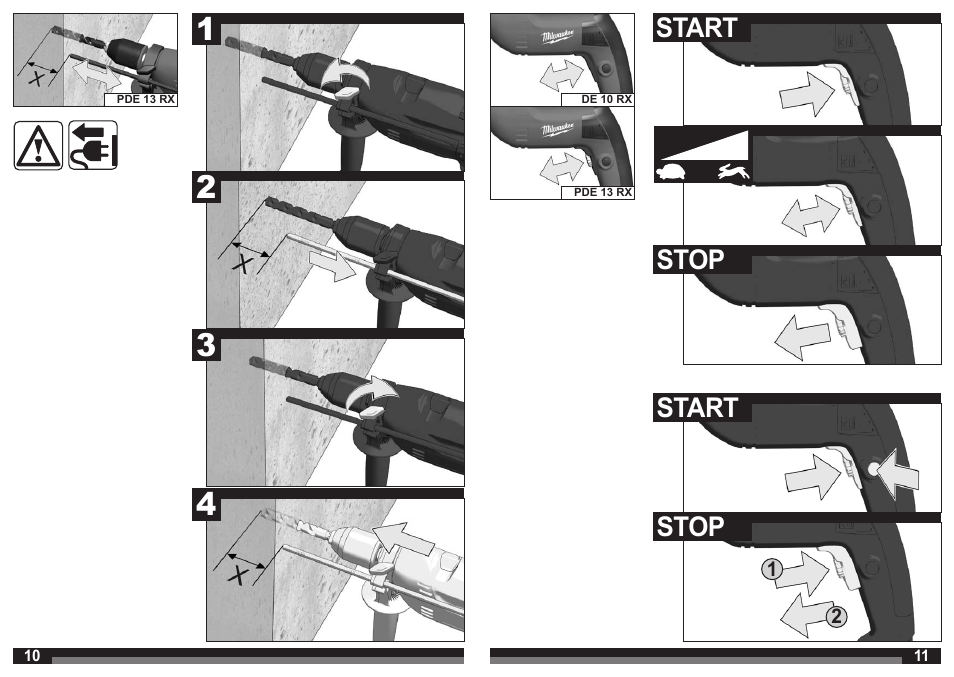 X

PDE 13 RX

1

2

X

3

4

X

10

Milwaukee

DE 10 RX

Milwaukee

PDE 13 RX

START

STOP

START

STOP

1

2

11