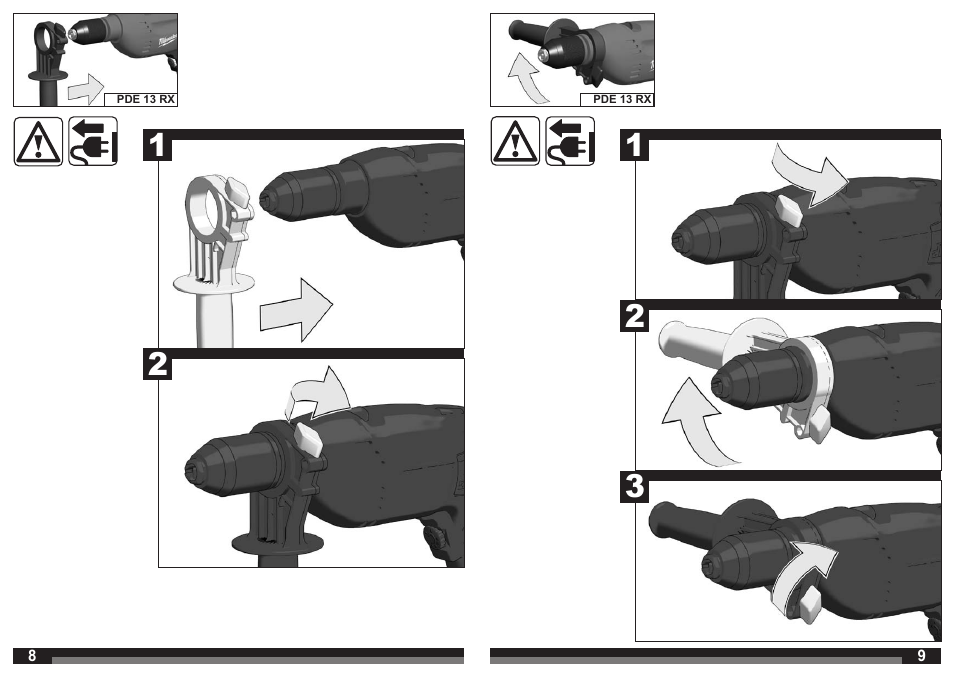 PDE 13 RX

1

2

8

PDE 13 RX

1

2

3

9