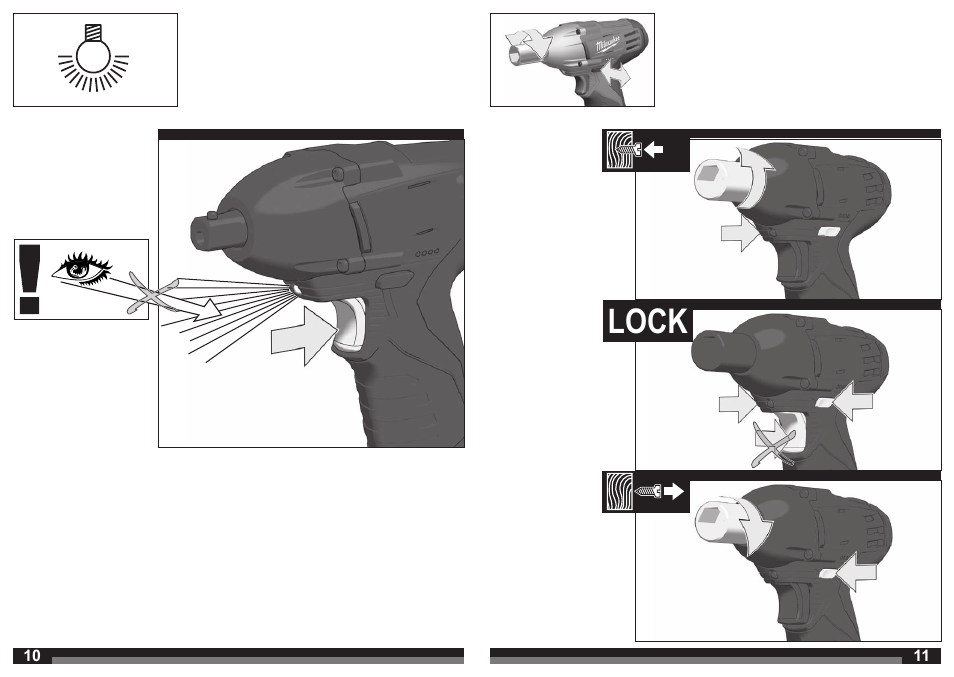 Milwaukee

LOCK

10

11