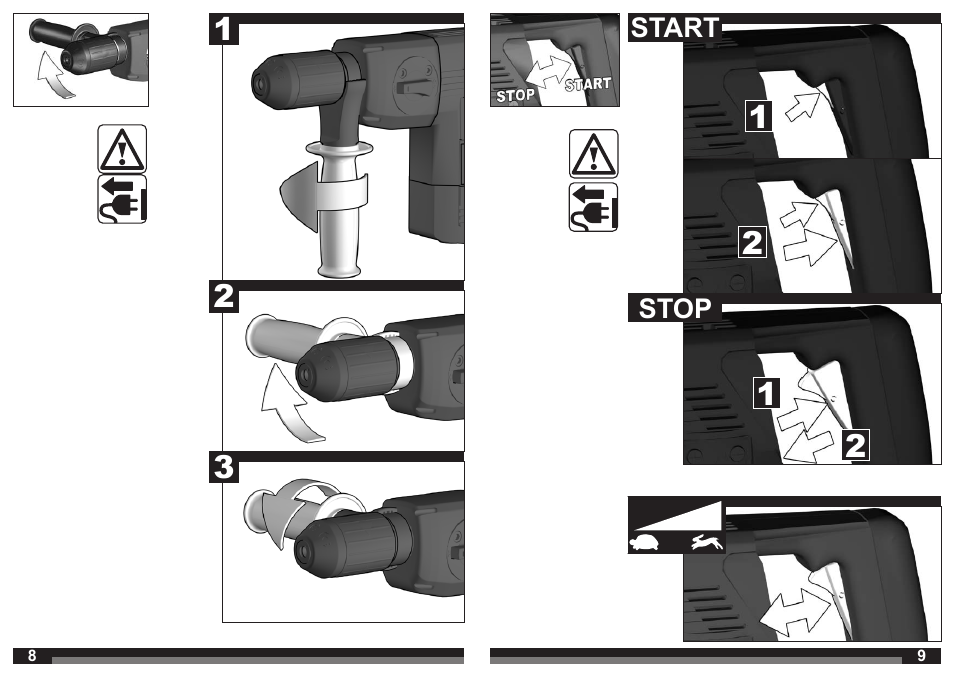 1

2

3

8

STOP START

START

1

2

STOP

1

2

9