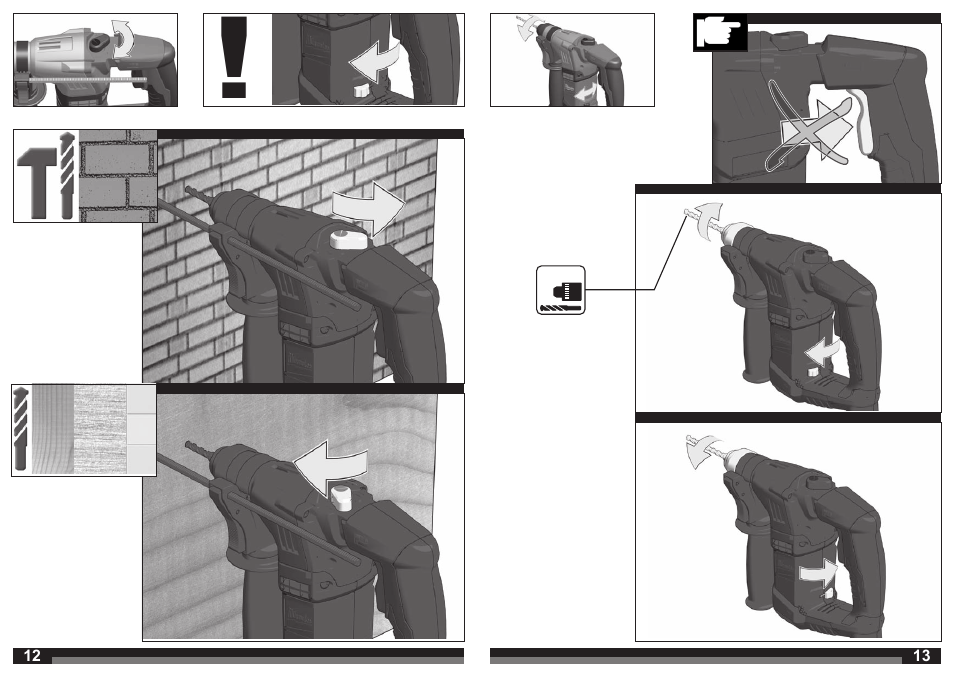 12

13