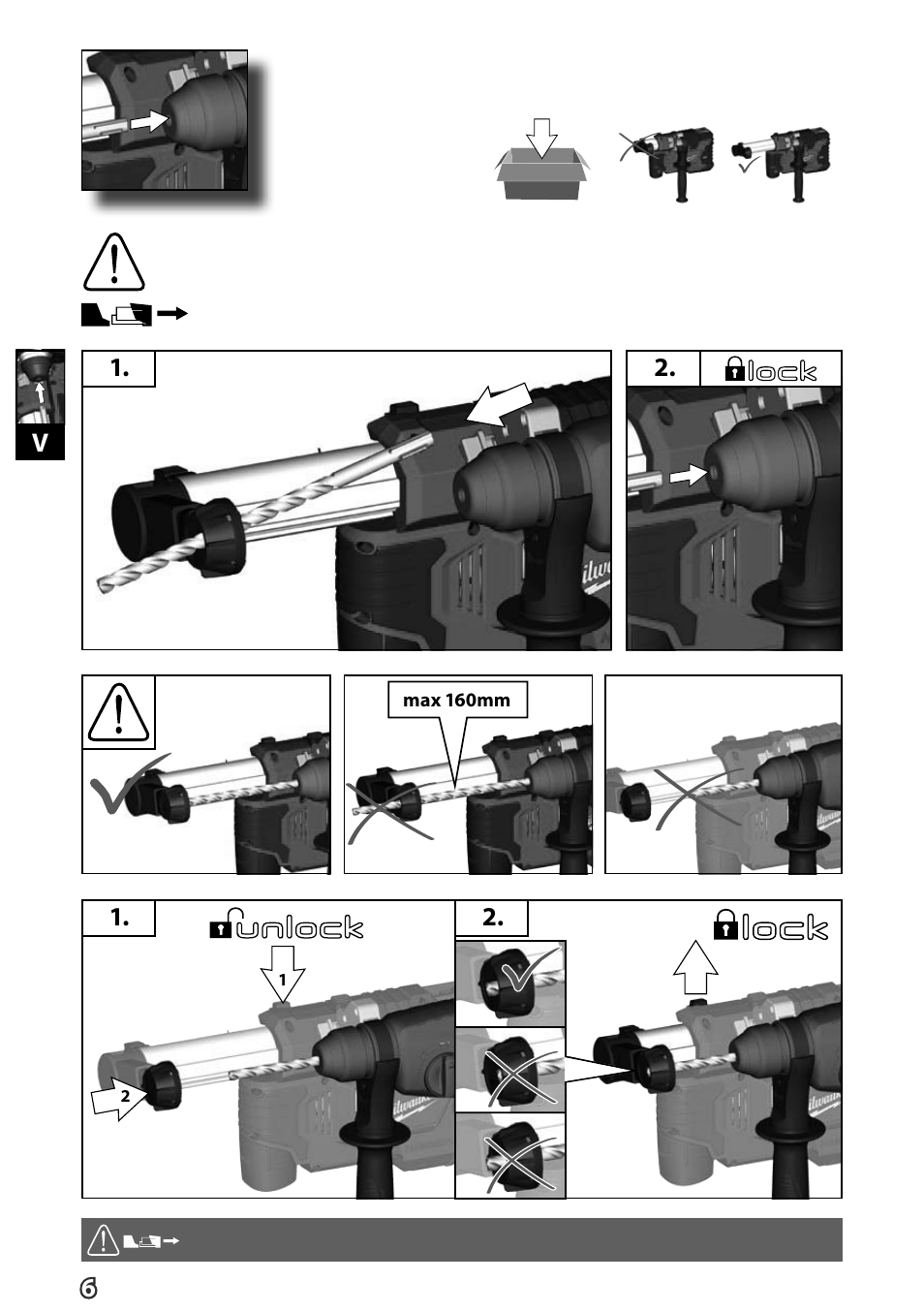 V

1.

2. lock

max 160mm

1. unlock

1

2

2. lock

6