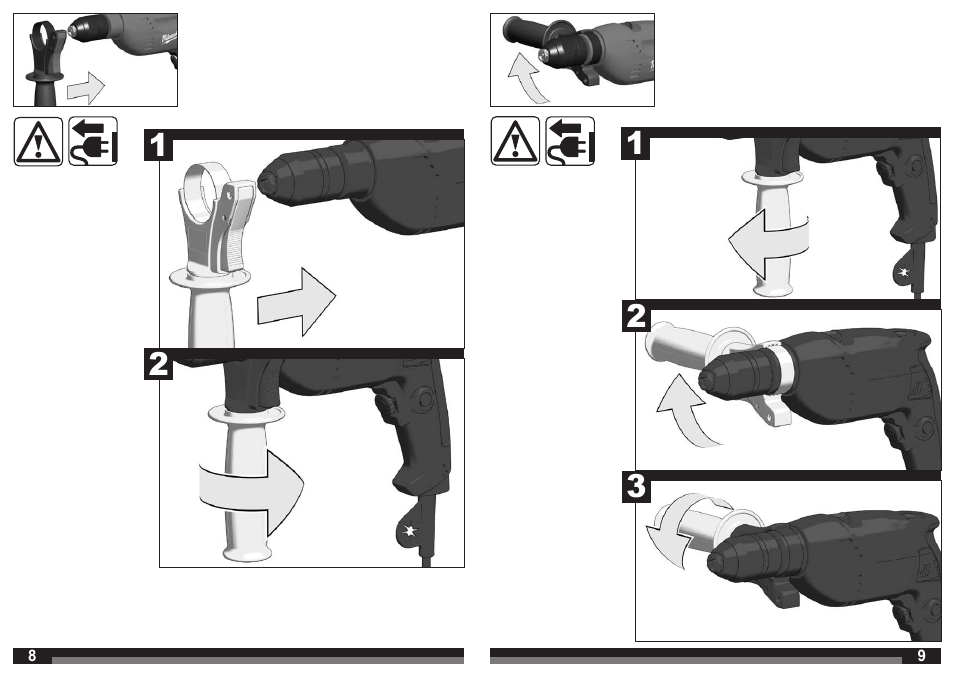 1

2

8

1

2

3

9