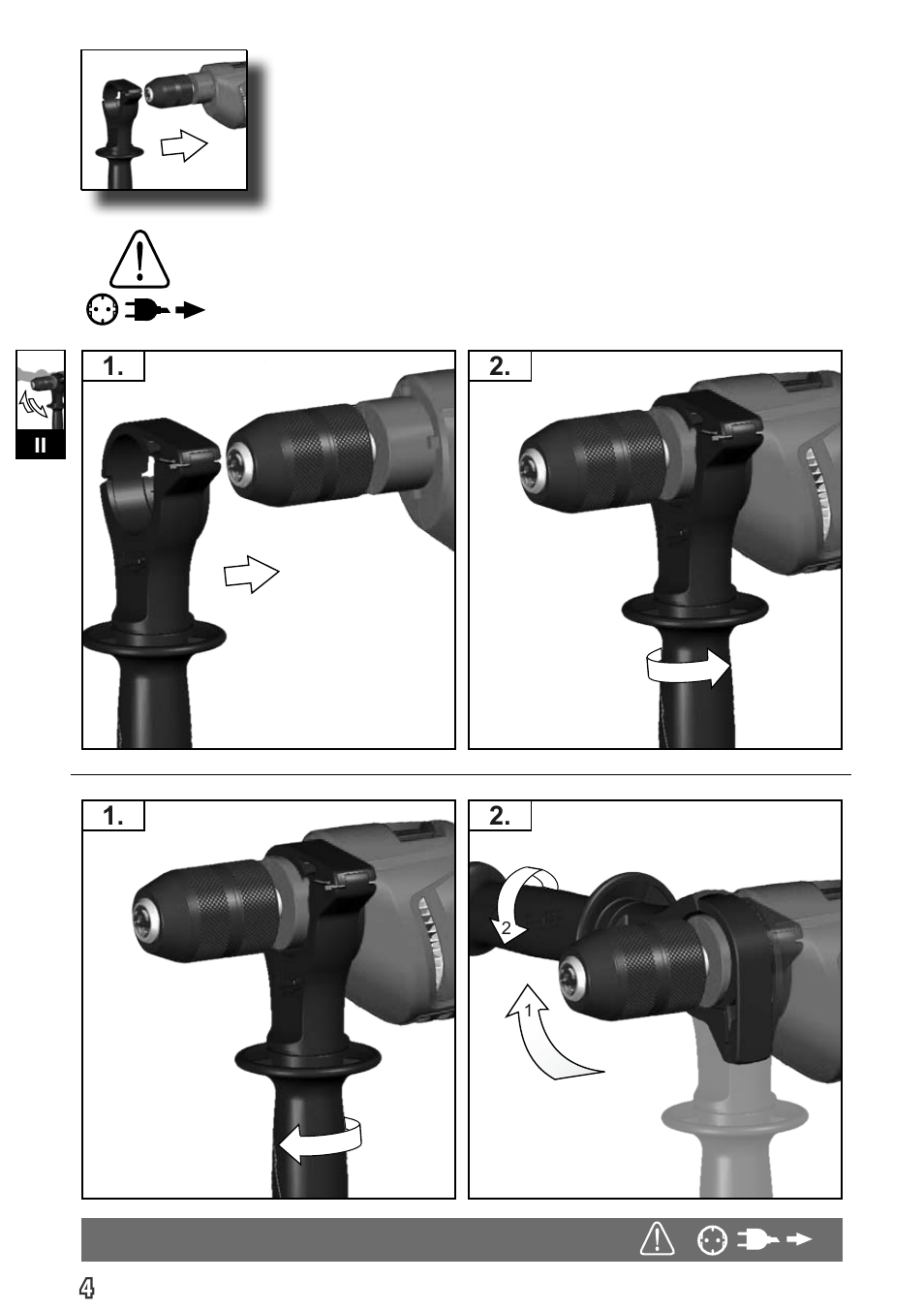 II

1.

2.

1.

2.

2

1

4