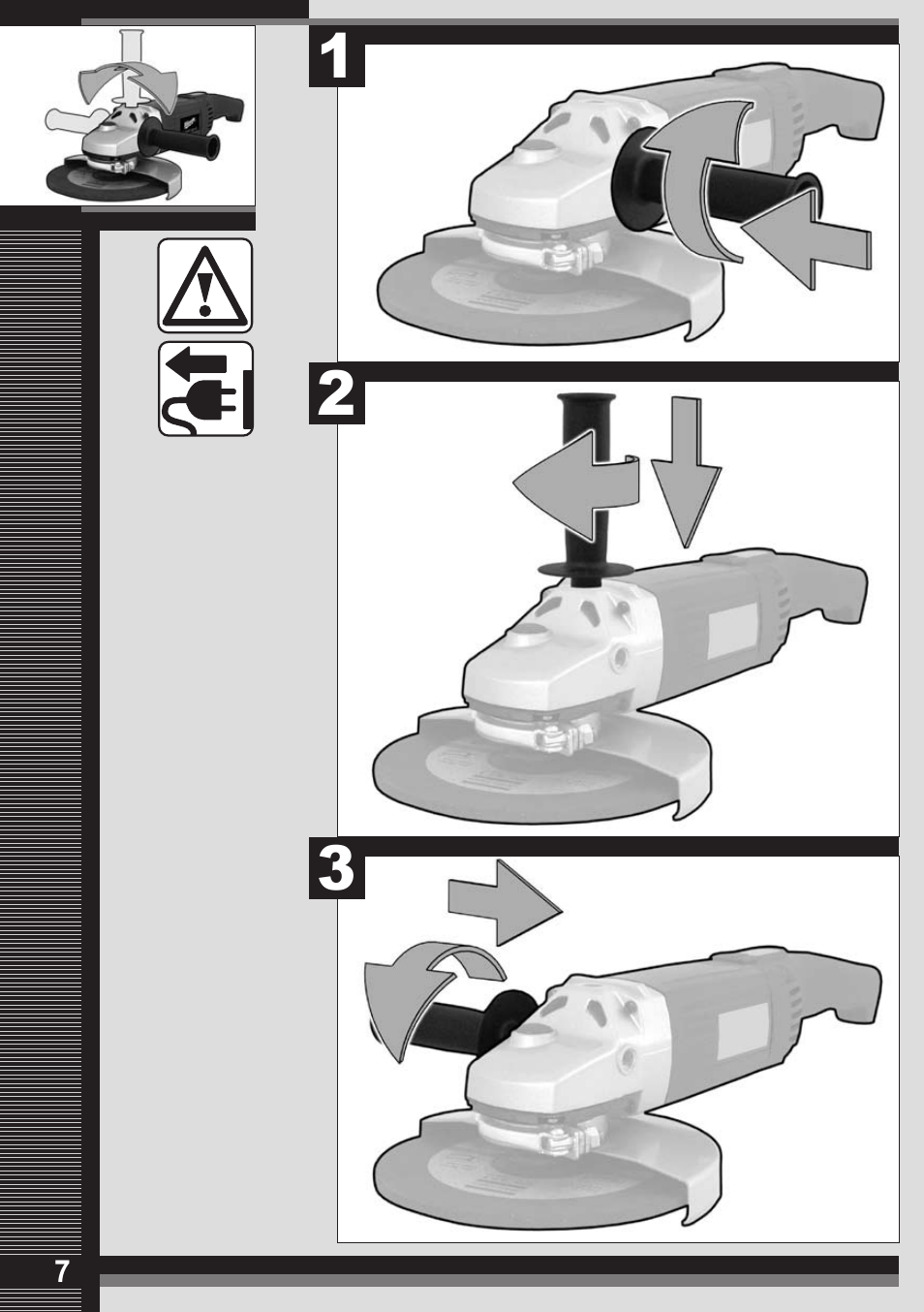 1

2

3

7