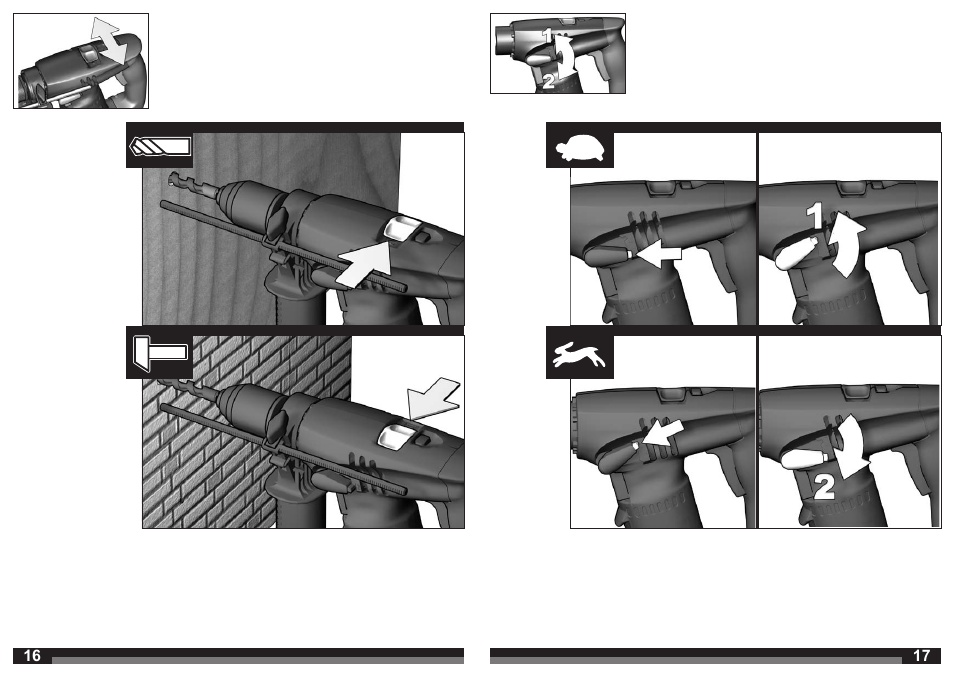 1
2

1

2

16

17