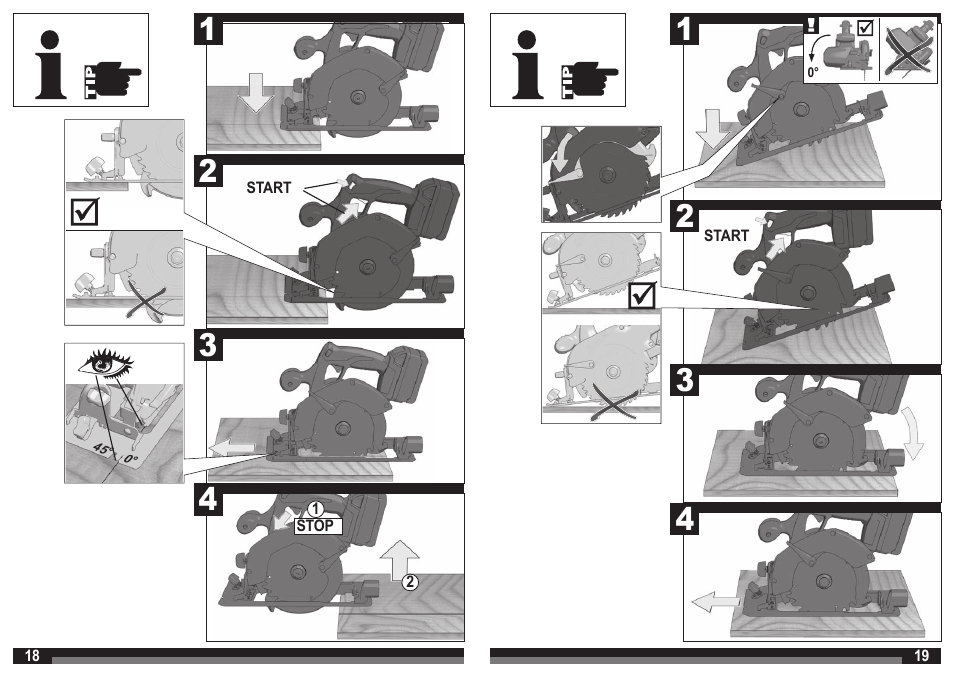 TIP

1

2

START

3

45° 0°

4

1

STOP

2

18

TIP

1

0°

2

START

3

4

19