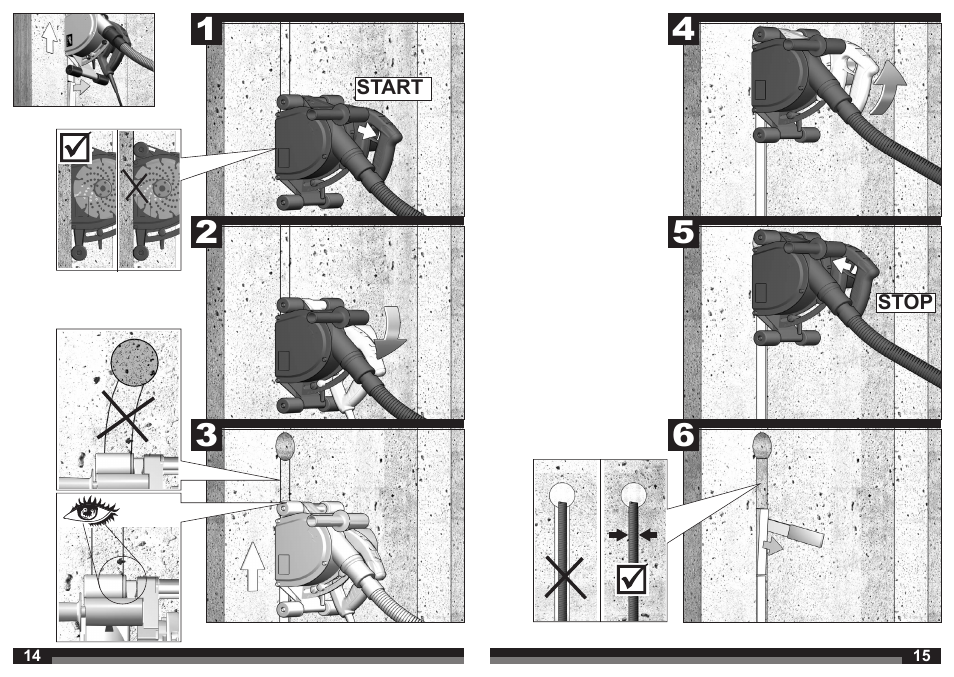 1

START

2

3

14

4

5

STOP

6

15