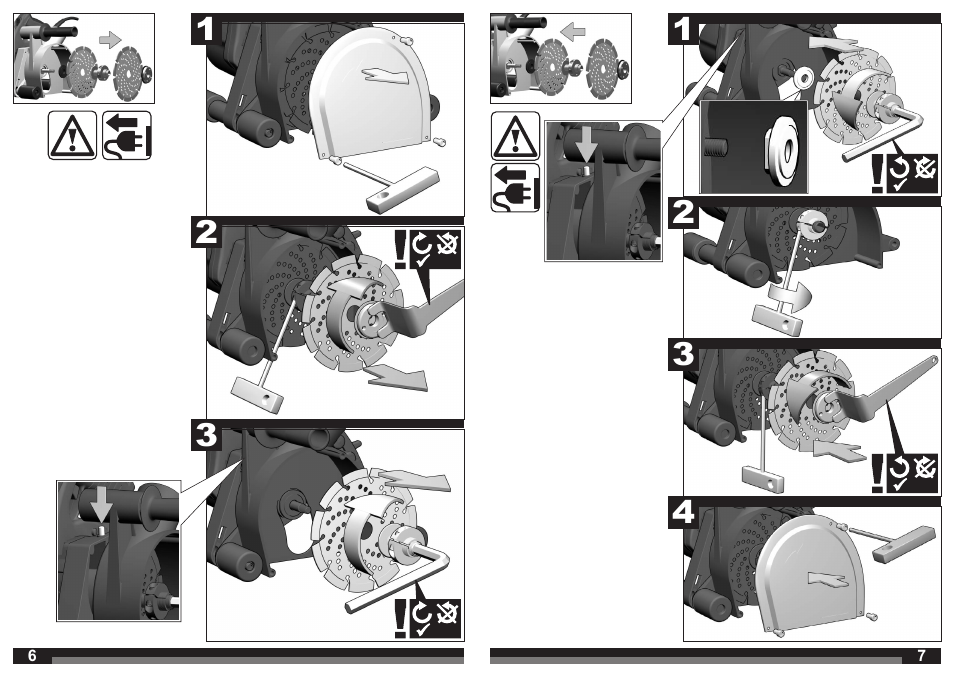 1

2

3

6

1

2

3

4

7