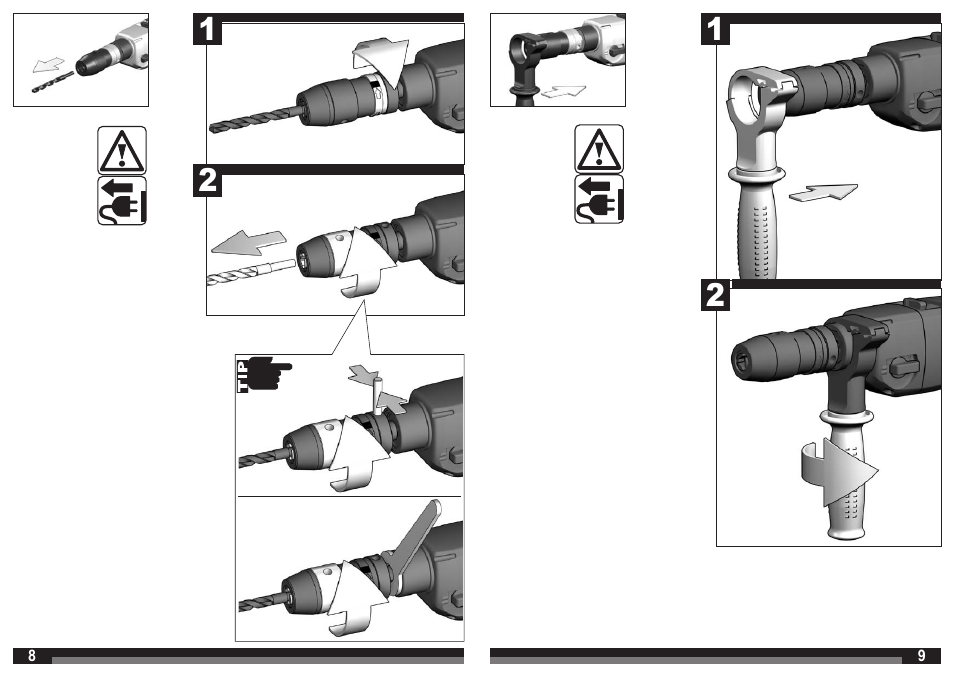 1

2

TIP

8

1

2

9