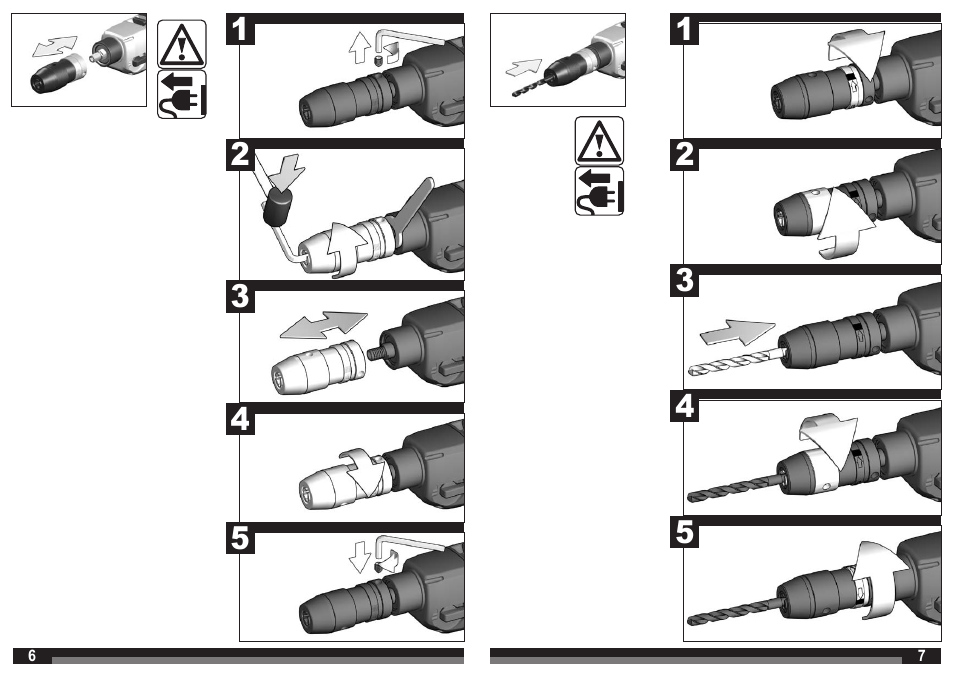 1

2

3

4

5

6

1

2

3

4

5

7