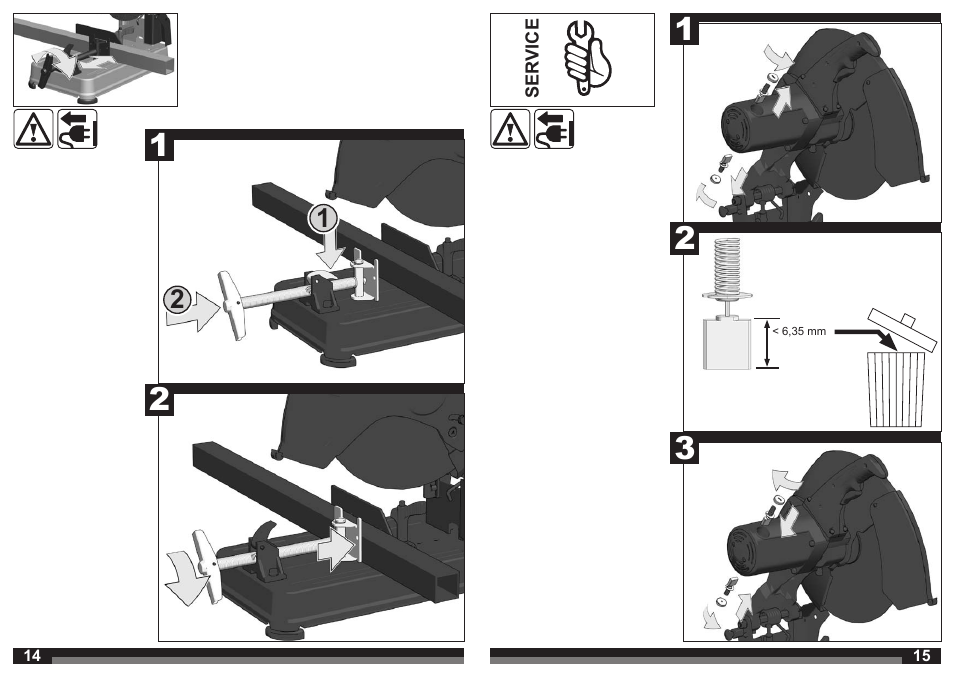 1

1

2

2

14

SERVICE

1

2

< 6,35 mm

3

15