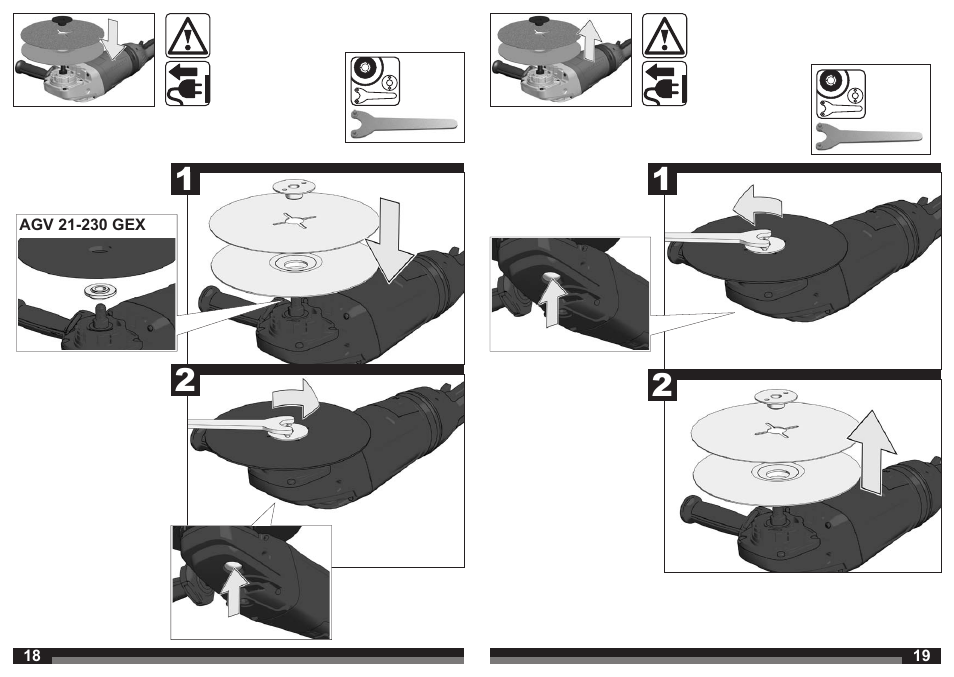 1

AGV 21-230 GEX

2

18

1

2

19