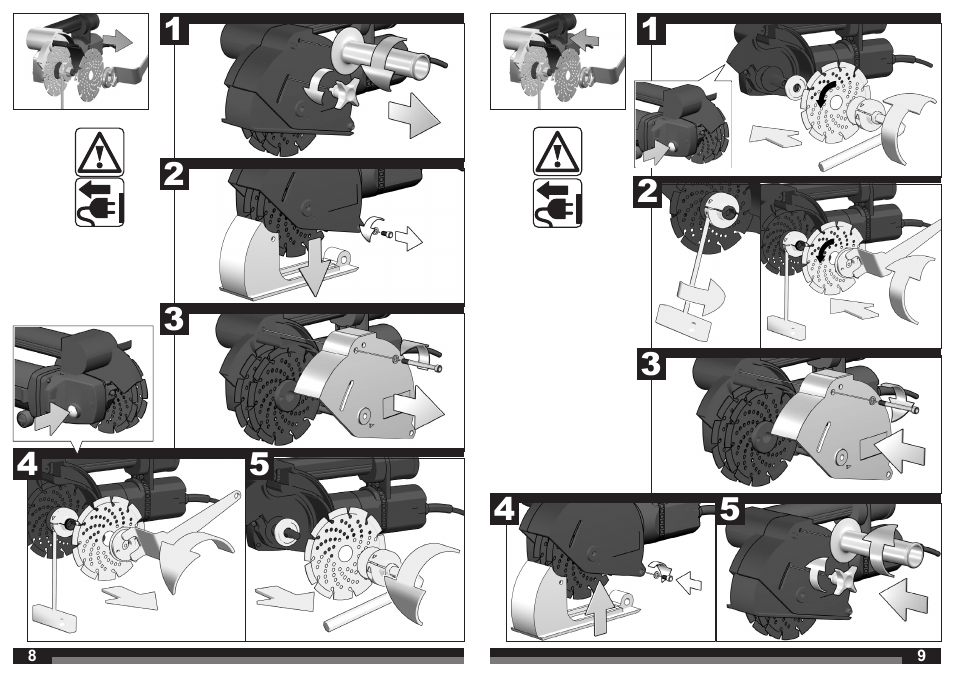 1

2

3

4

5

8

1

2

3

4

5

9