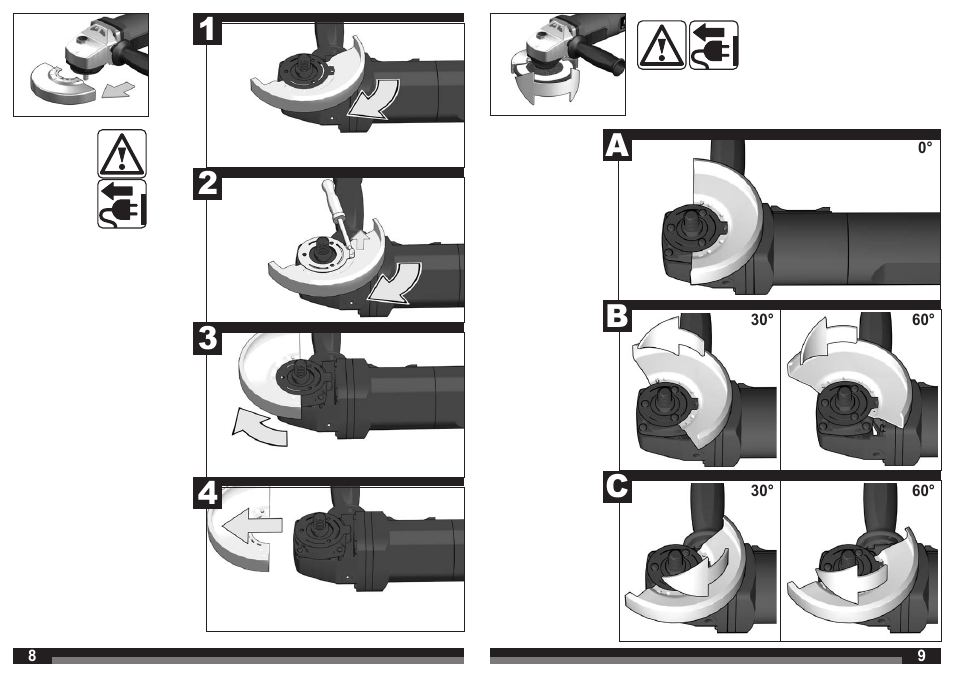 1

2

3

4

8

A
0°

B
30°
60°

C
30°
60°

9