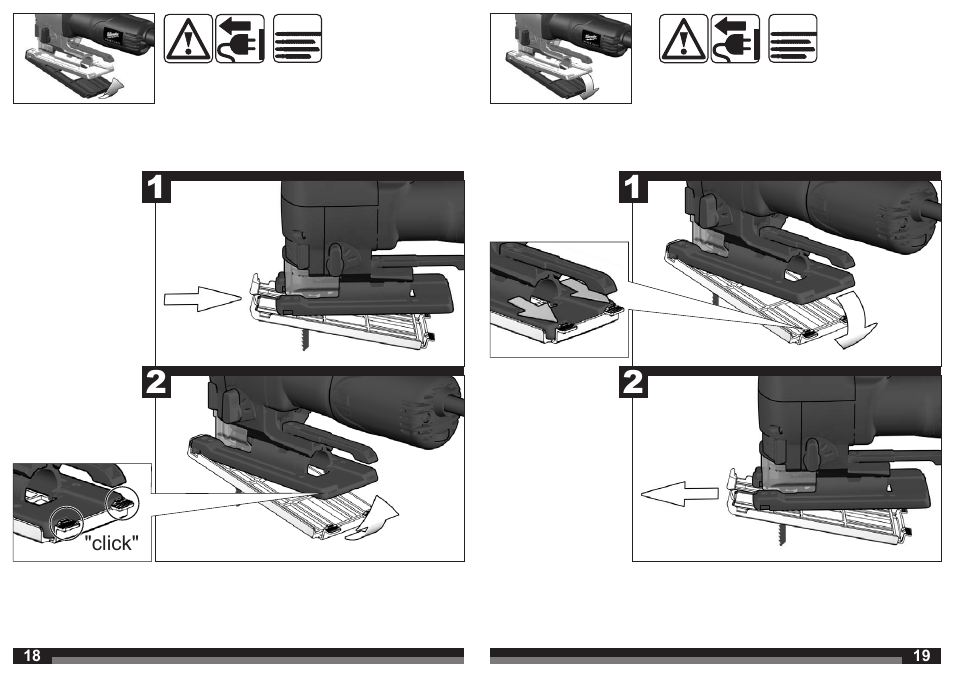 1

2

"click"

18

1

2

19