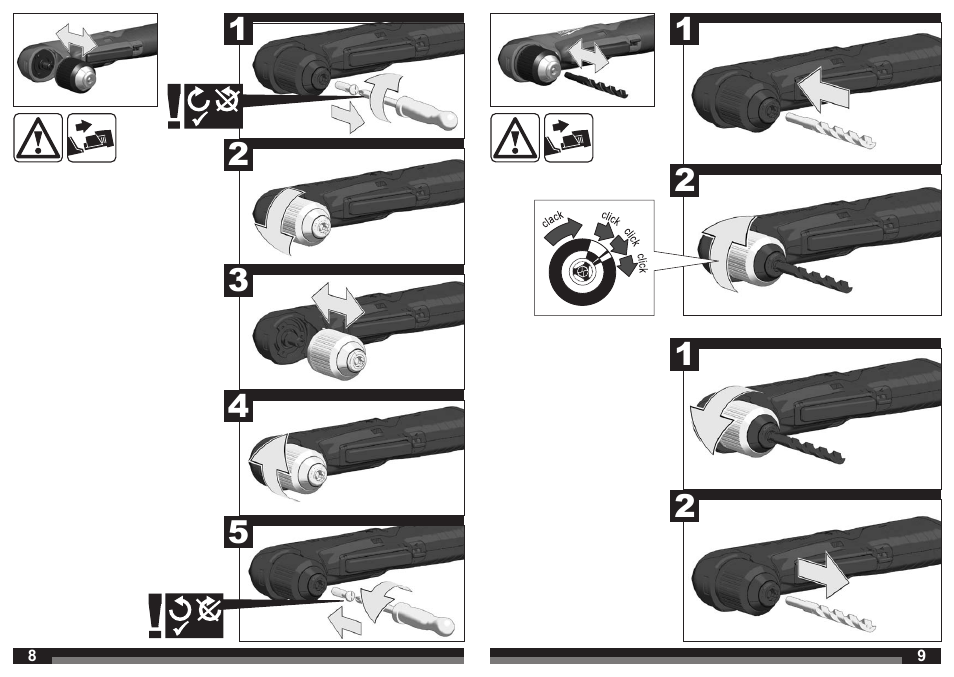 1

2

3

4

5

8

1

2

clack
click
click
click

1

2

9