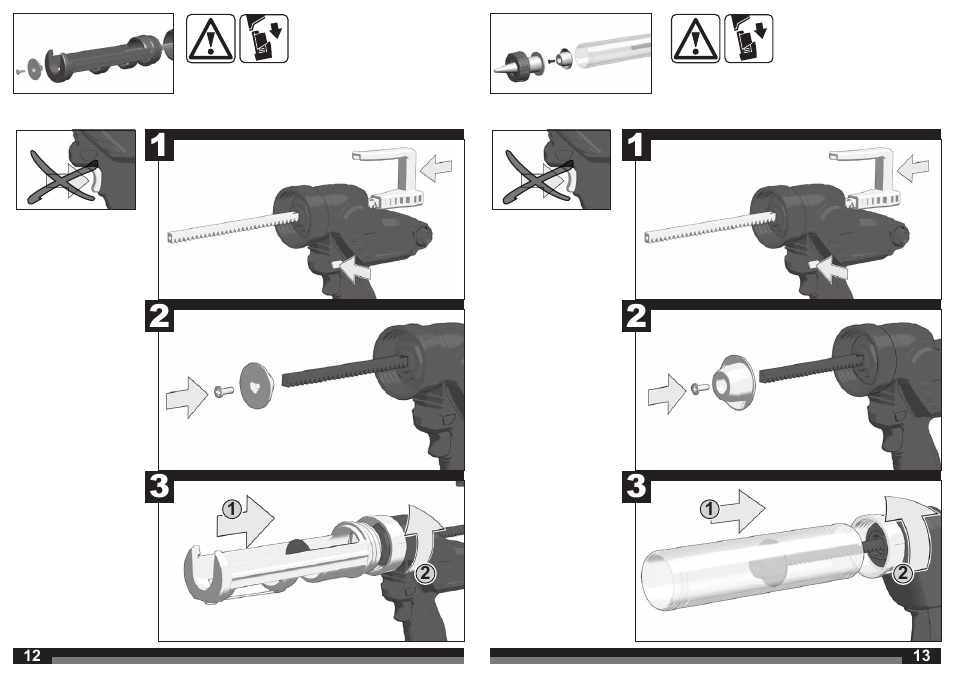 1

2

3

1

2

12

1

2

3

1

2

13