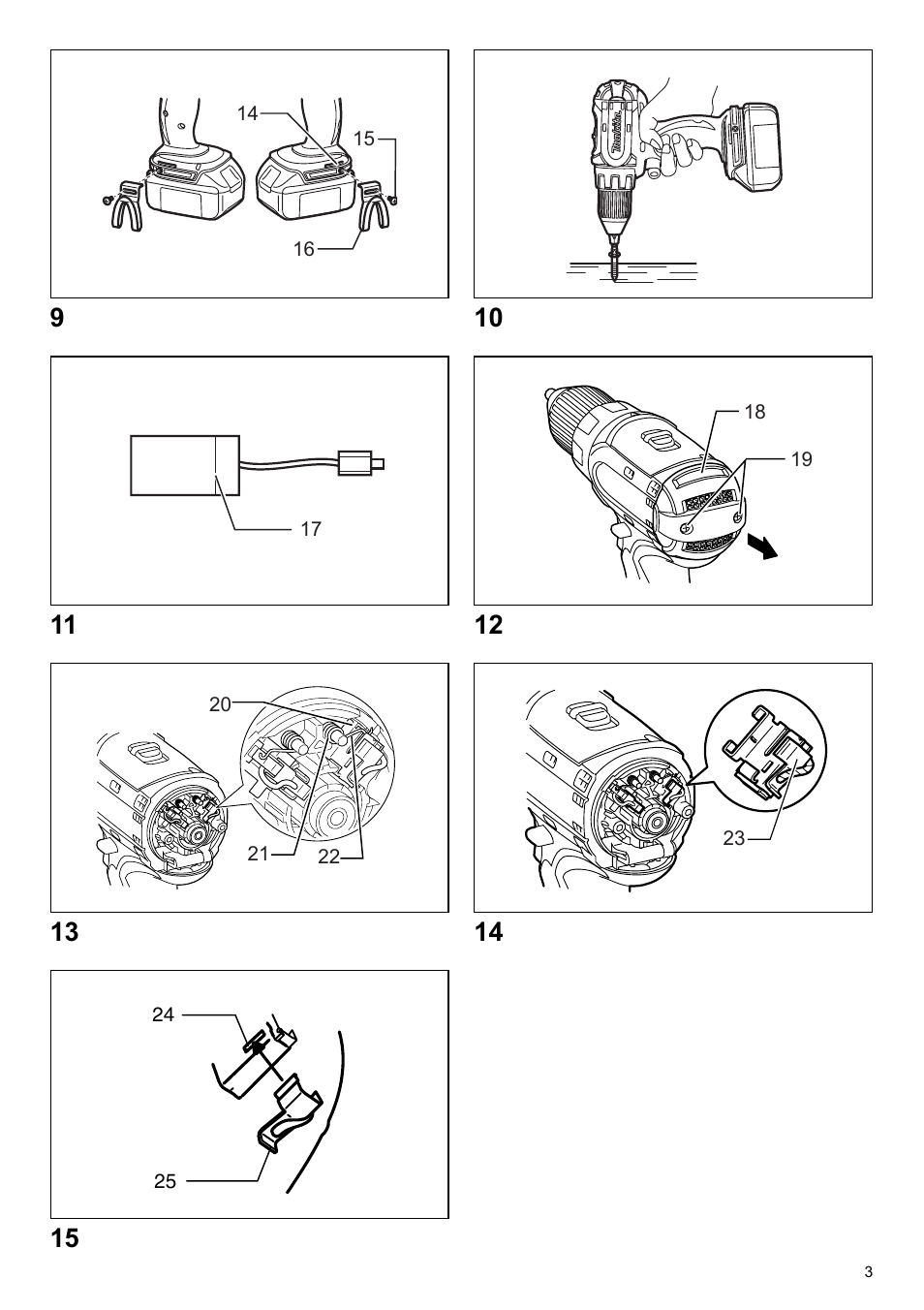 14
15
16
9

makita
10

17
11

18
19
12

20
21
22
13

23
14

24
25
15

3