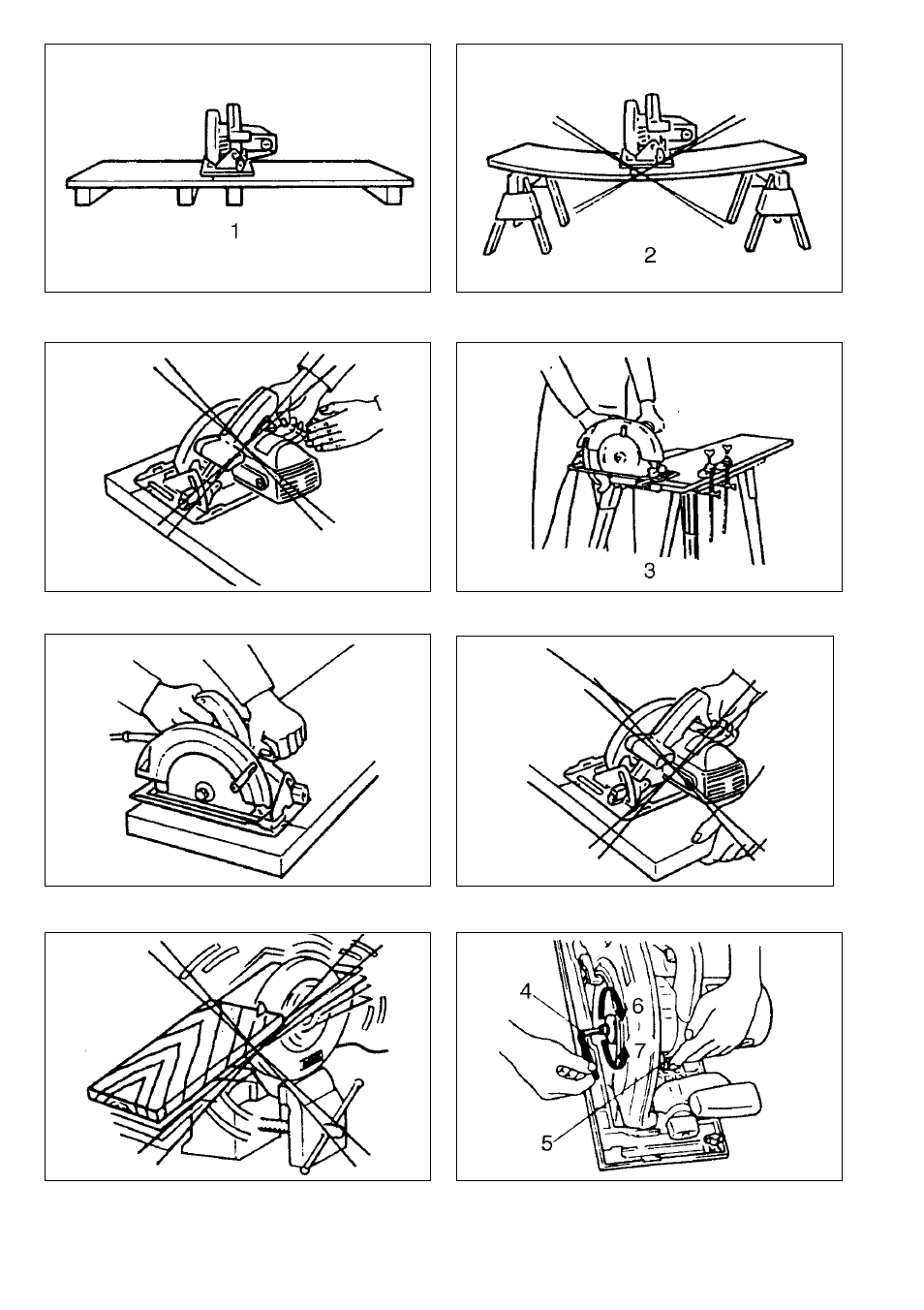 1

2

3

4
6
7
5