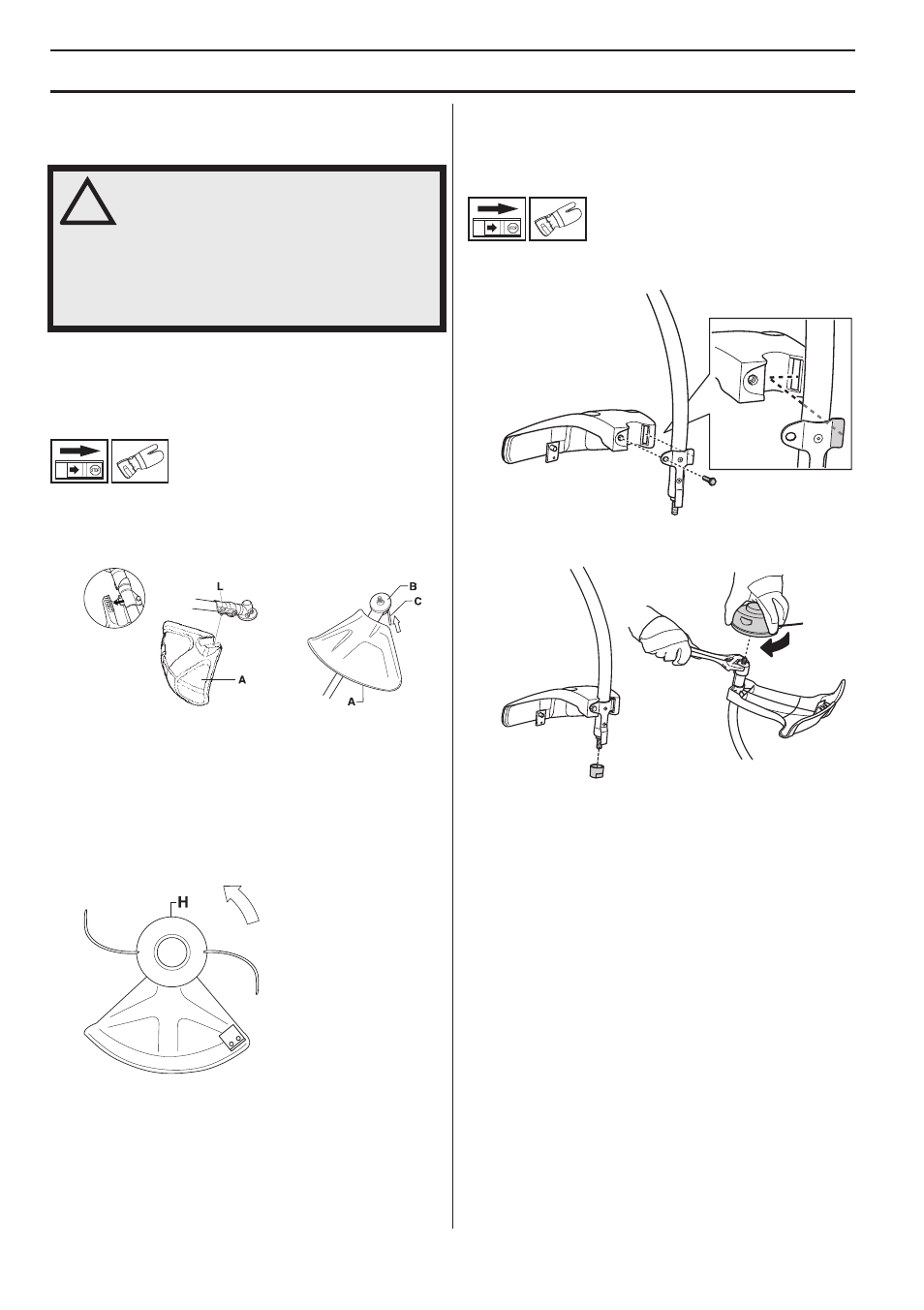 !

L

A

B

C

A

H