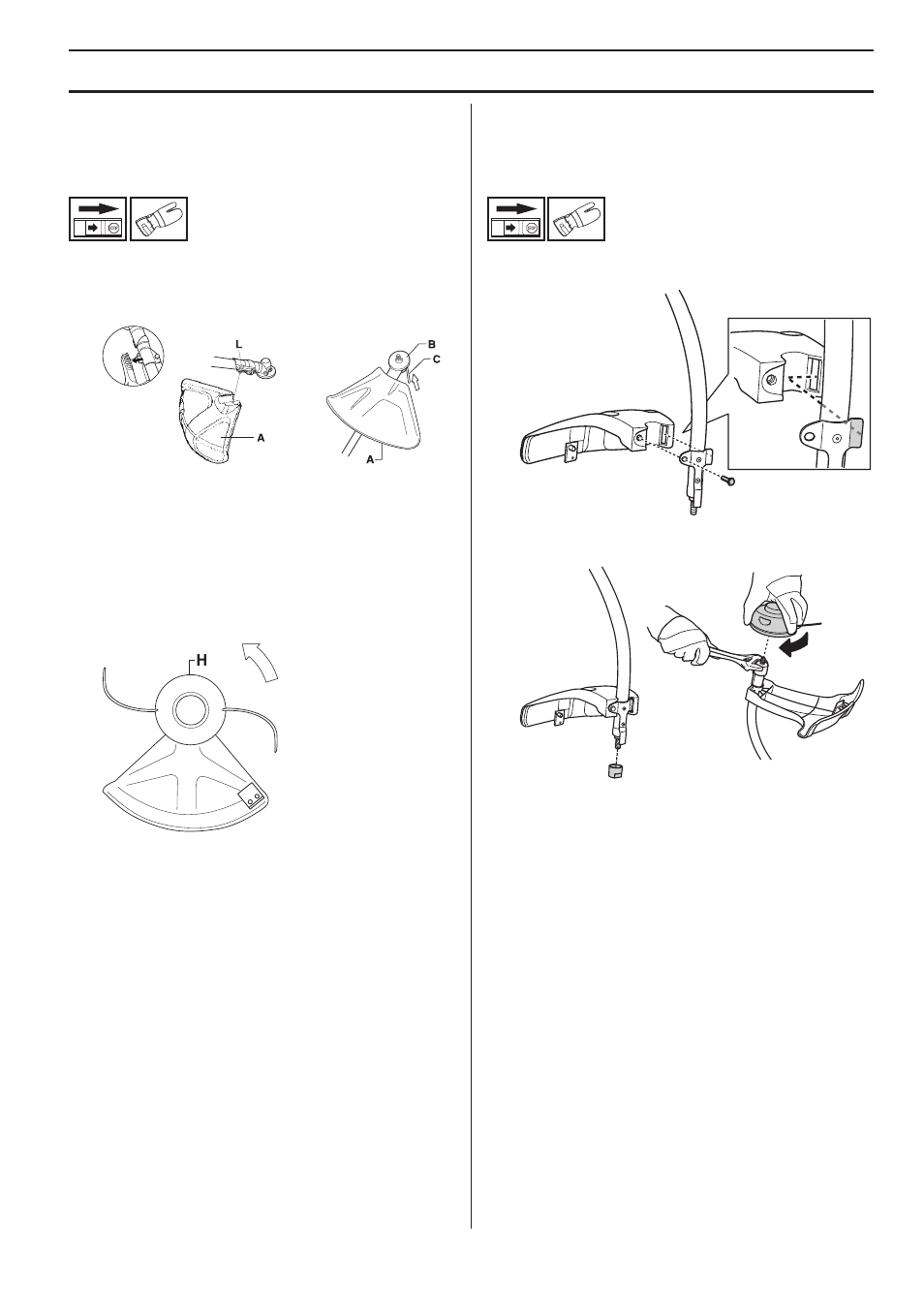 L

B

C

A

A

H