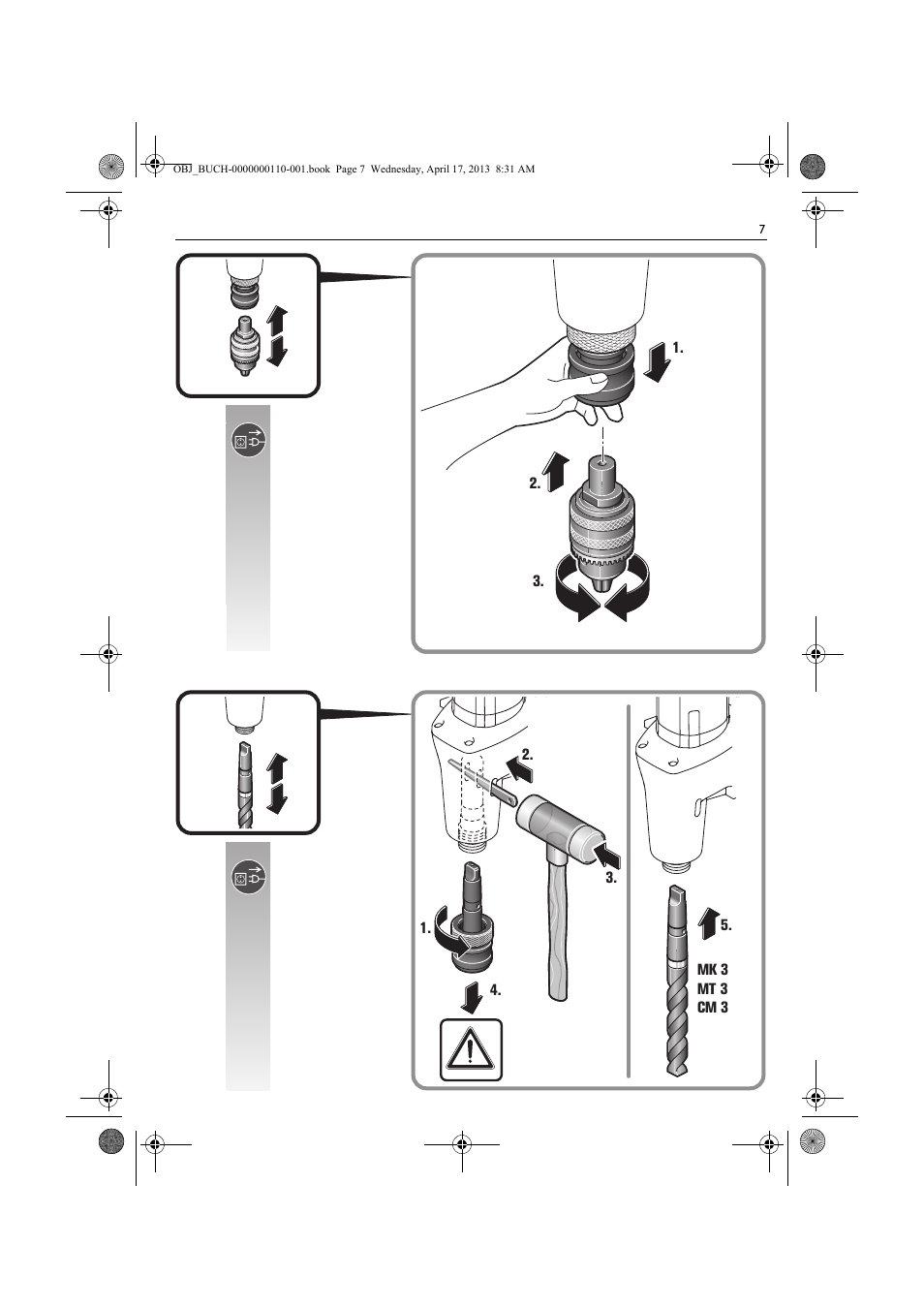 OBJ_BUCH-0000000110-001.book Page 7 Wednesday, April 17, 2013 8:31 AM

7

1.

2.

3.

2.

3.

1.

4.

5.

MK 3
MT 3
CM 3