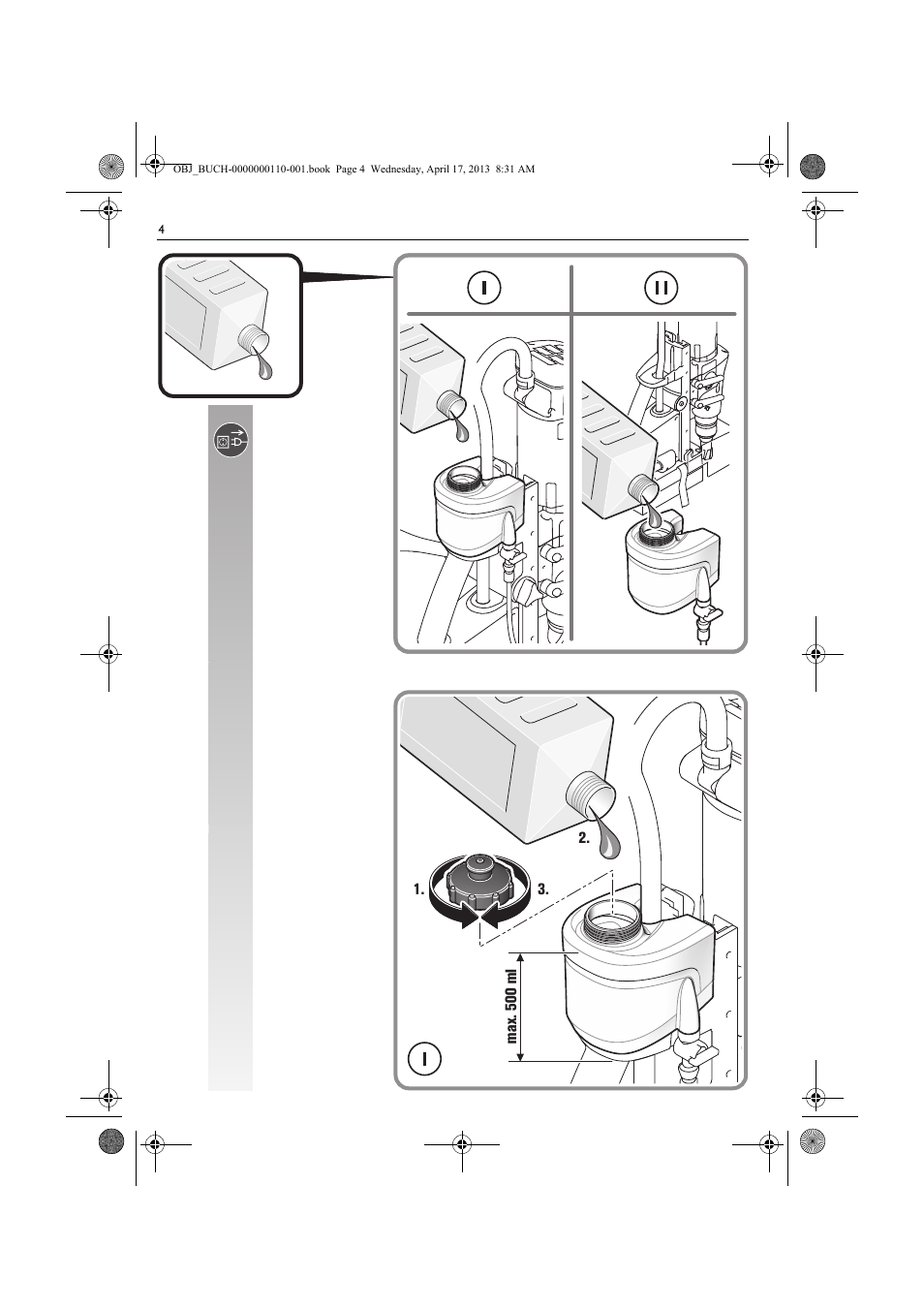 OBJ_BUCH-0000000110-001.book Page 4 Wednesday, April 17, 2013 8:31 AM

4

I

II

2.

1.

3.

max. 500 ml

I