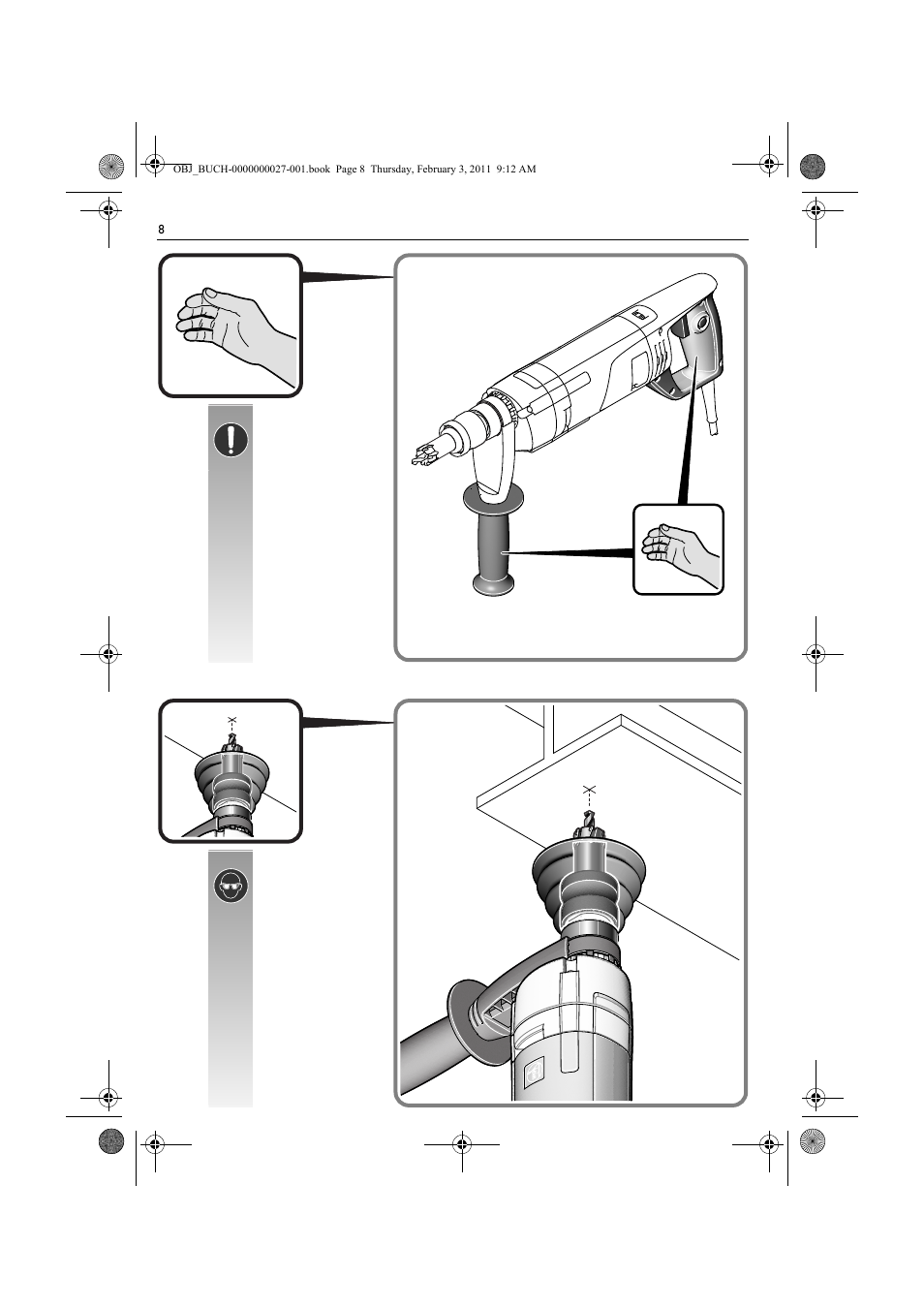 OBJ_BUCH-0000000027-001.book Page 8 Thursday, February 3, 2011 9:12 AM

8