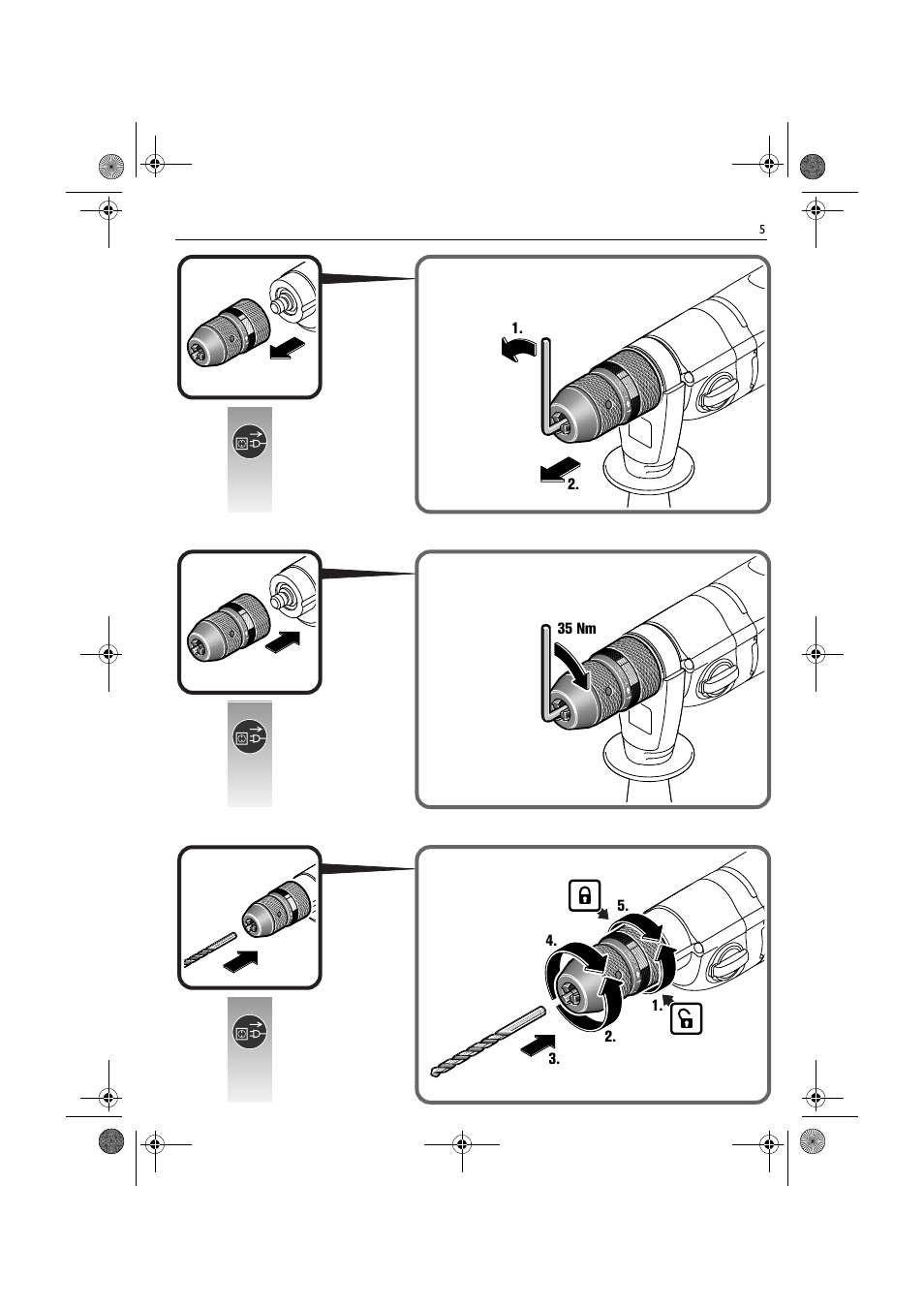 5

1.

2.

35 Nm

5.

4.

1.

2.

3.