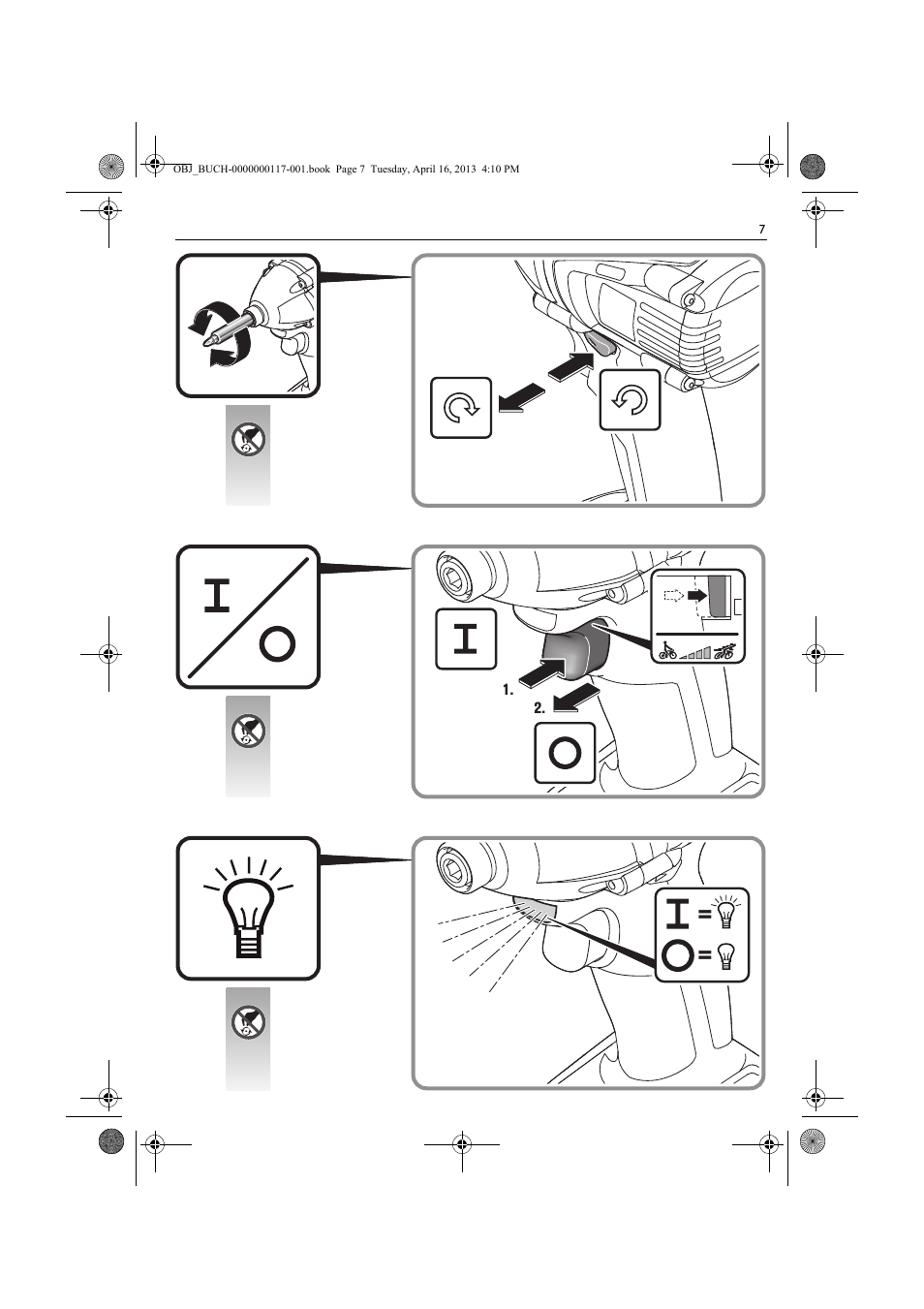 OBJ_BUCH-0000000117-001.book Page 7 Tuesday, April 16, 2013 4:10 PM

7

I

O

I

1.

2.

O

I =

O =