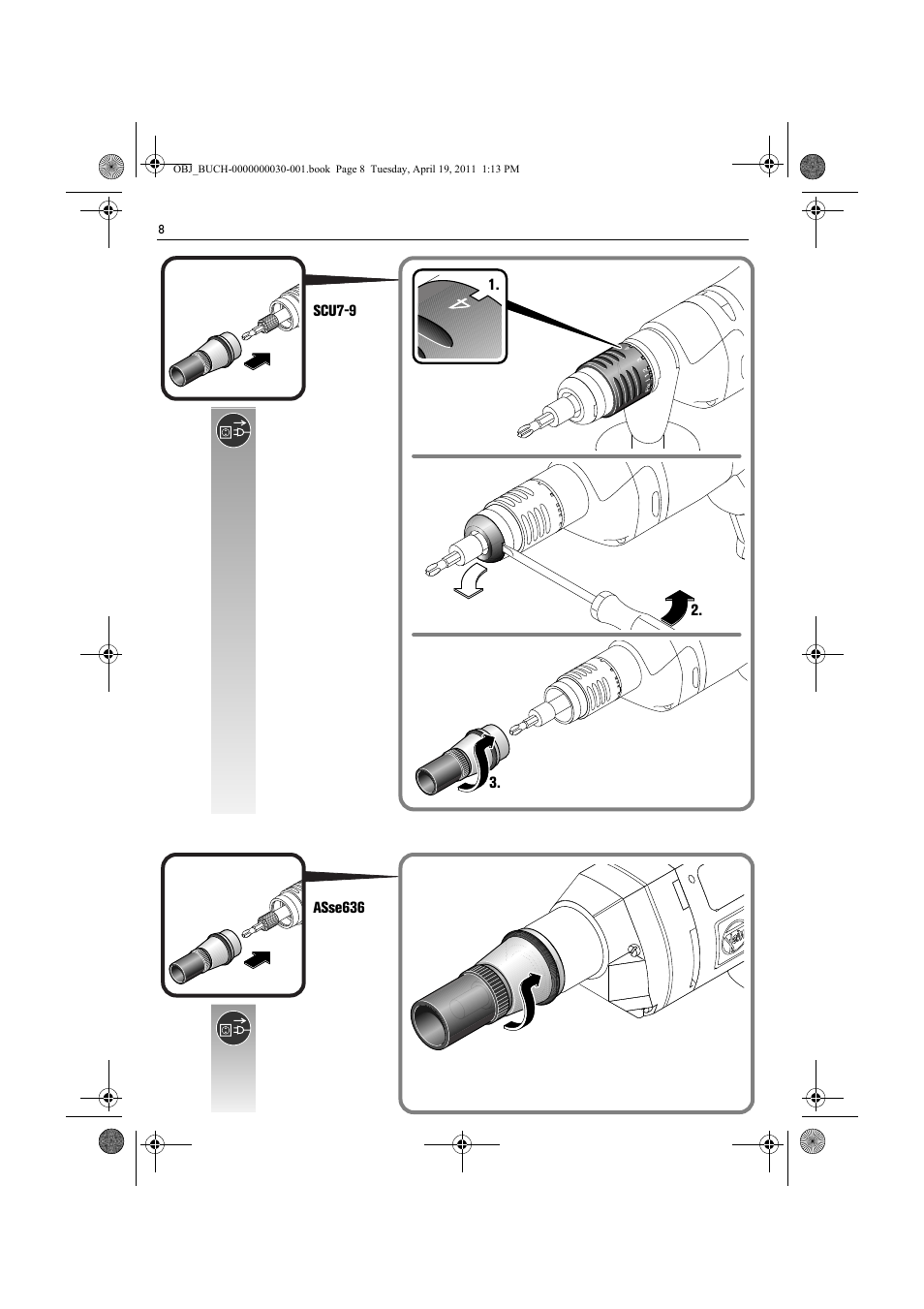 OBJ_BUCH-0000000030-001.book Page 8 Tuesday, April 19, 2011 1:13 PM

8

SCU7-9

1.

2.

3.

ASse636