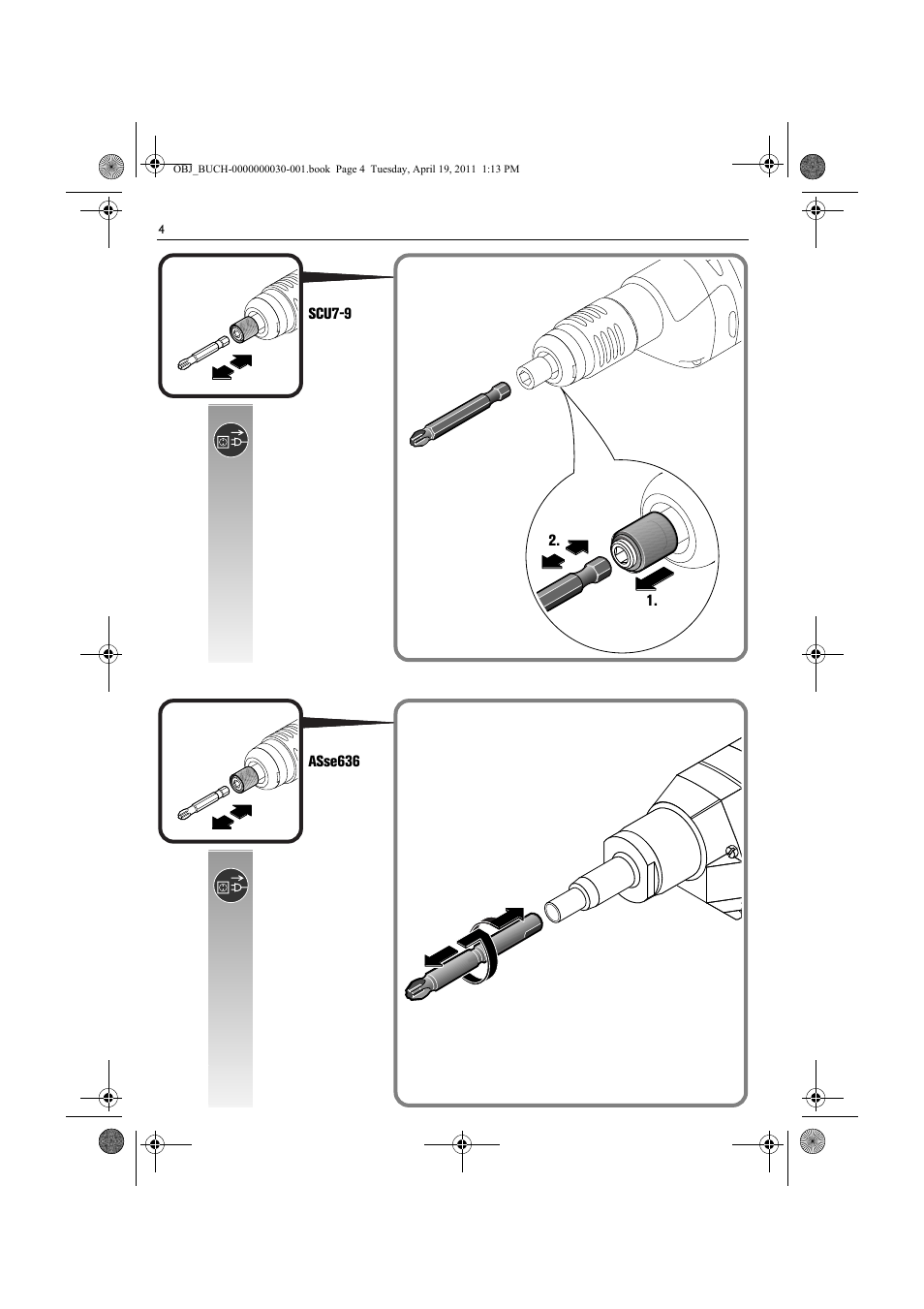 OBJ_BUCH-0000000030-001.book Page 4 Tuesday, April 19, 2011 1:13 PM

4

SCU7-9

2.

1.

ASse636