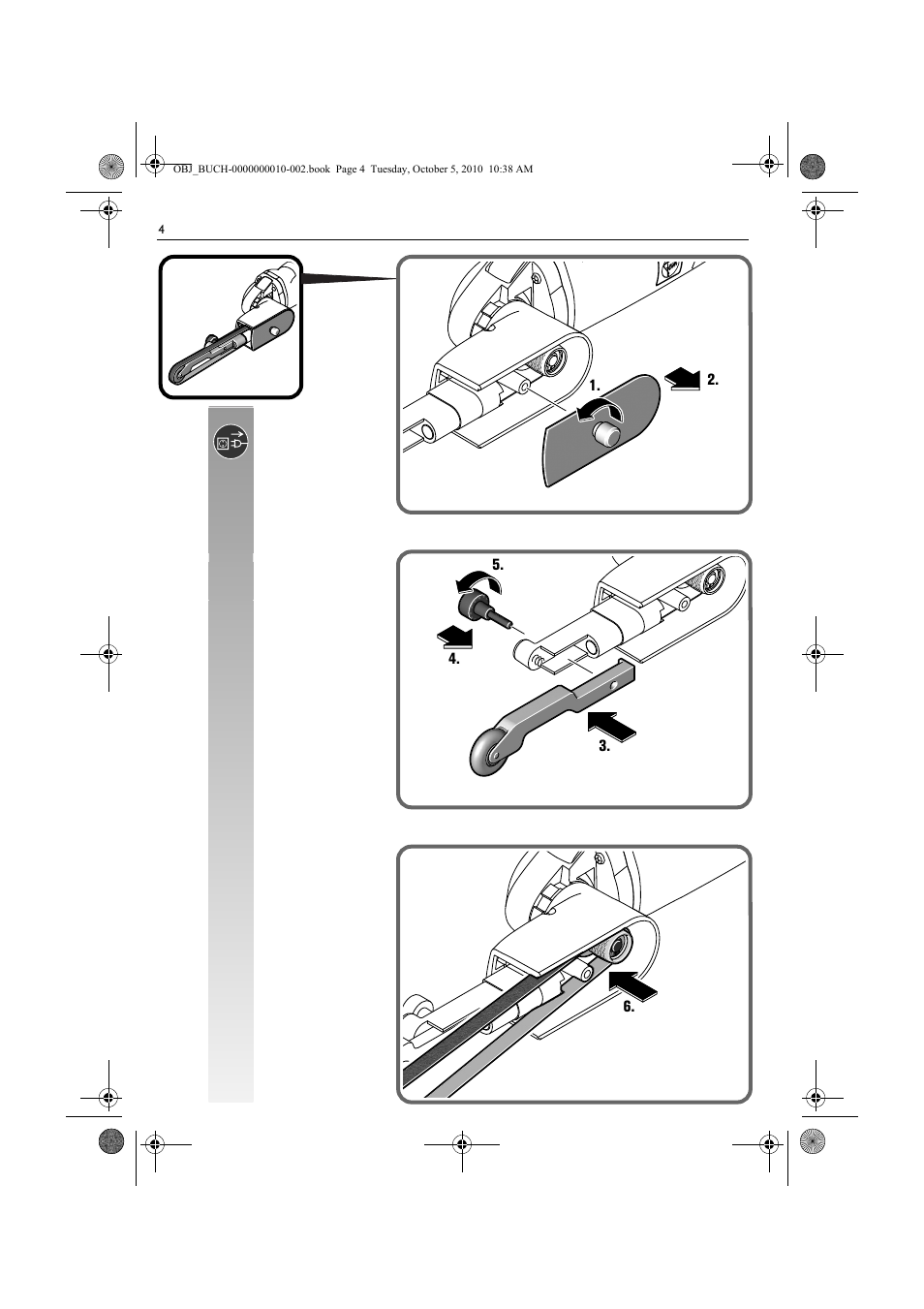 OBJ_BUCH-0000000010-002.book Page 4 Tuesday, October 5, 2010 10:38 AM

4

1.

2.

5.

4.

3.

6.