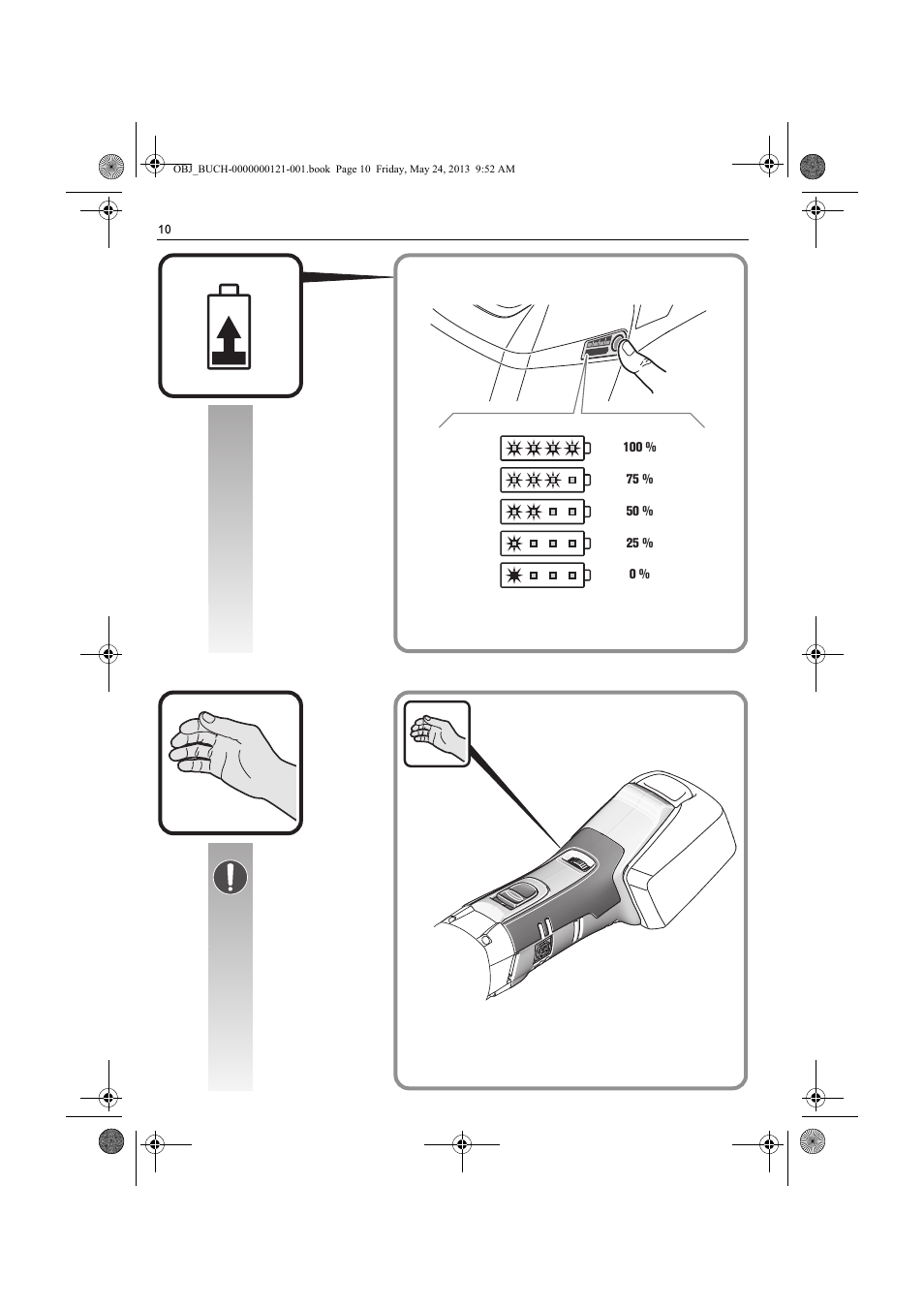 OBJ_BUCH-0000000121-001.book Page 10 Friday, May 24, 2013 9:52 AM

10

100 %

75 %

50 %

25 %

0 %