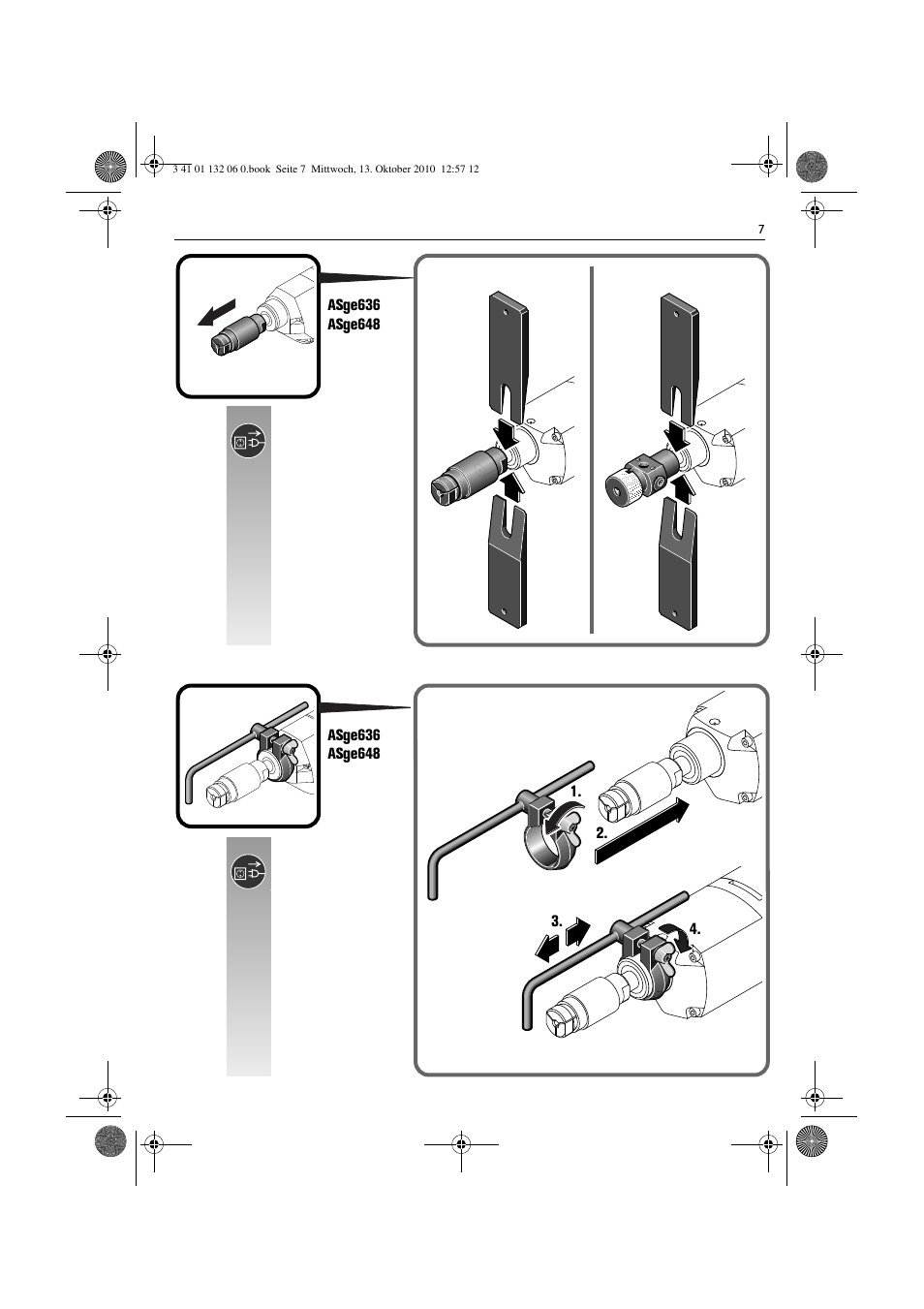 3 41 01 132 06 0.book Seite 7 Mittwoch, 13. Oktober 2010 12:57 12

7

ASge636
ASge648

ASge636
ASge648

1.

2.

3.

4.