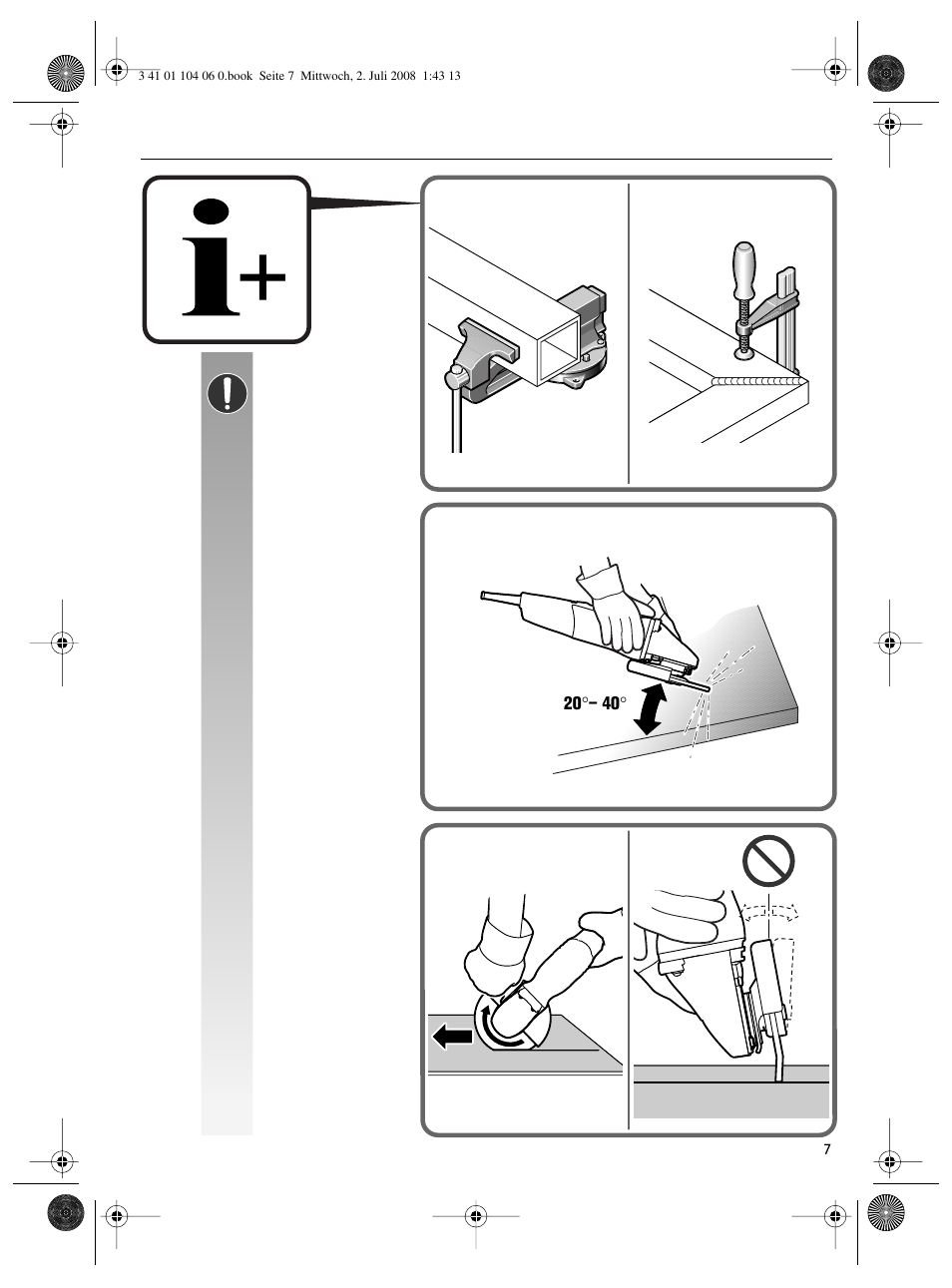 3 41 01 104 06 0.book Seite 7 Mittwoch, 2. Juli 2008 1:43 13

i+

20°– 40°

7