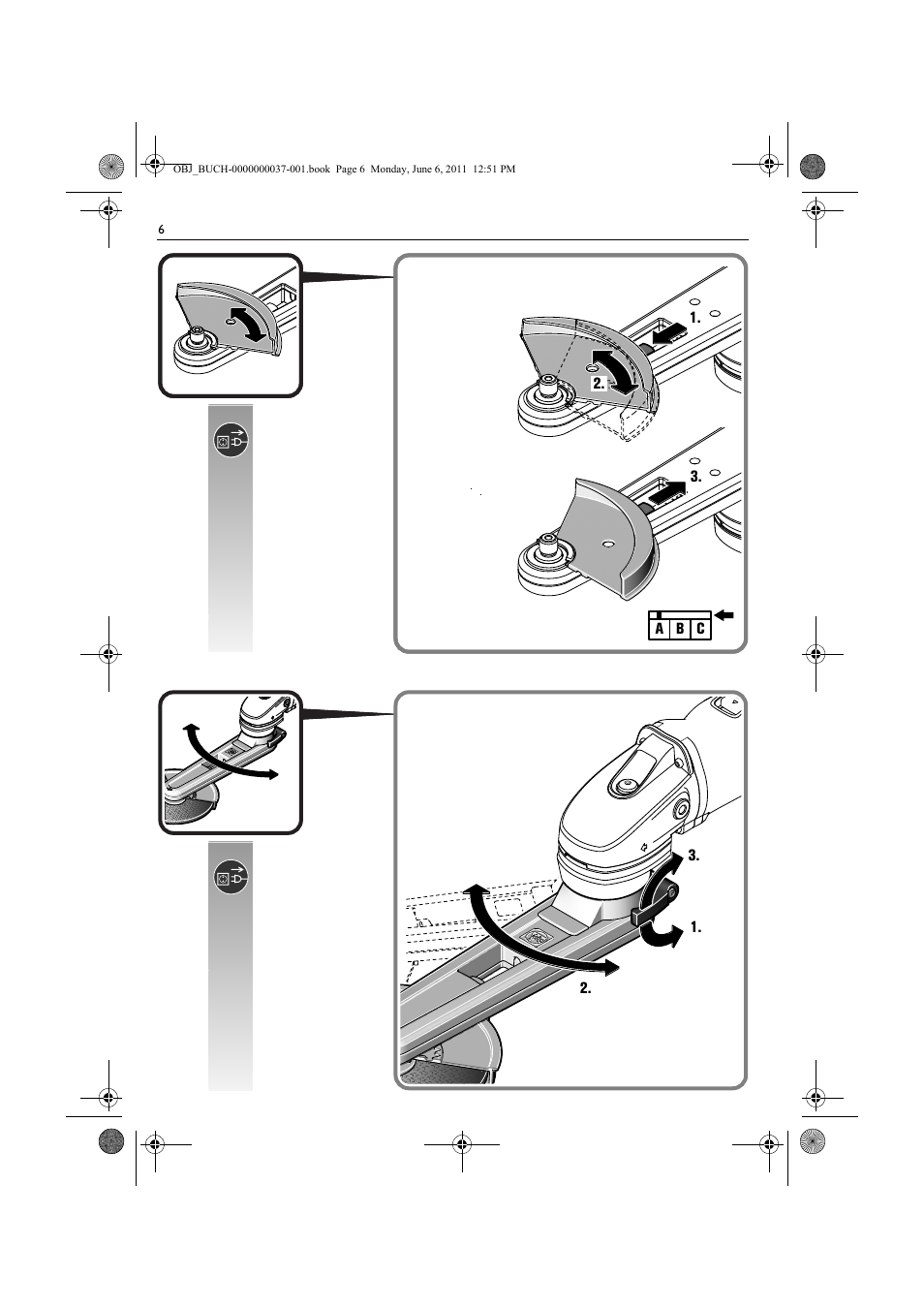 OBJ_BUCH-0000000037-001.book Page 6 Monday, June 6, 2011 12:51 PM

6

1.

2.

3.

A B C

3.

1.

2.