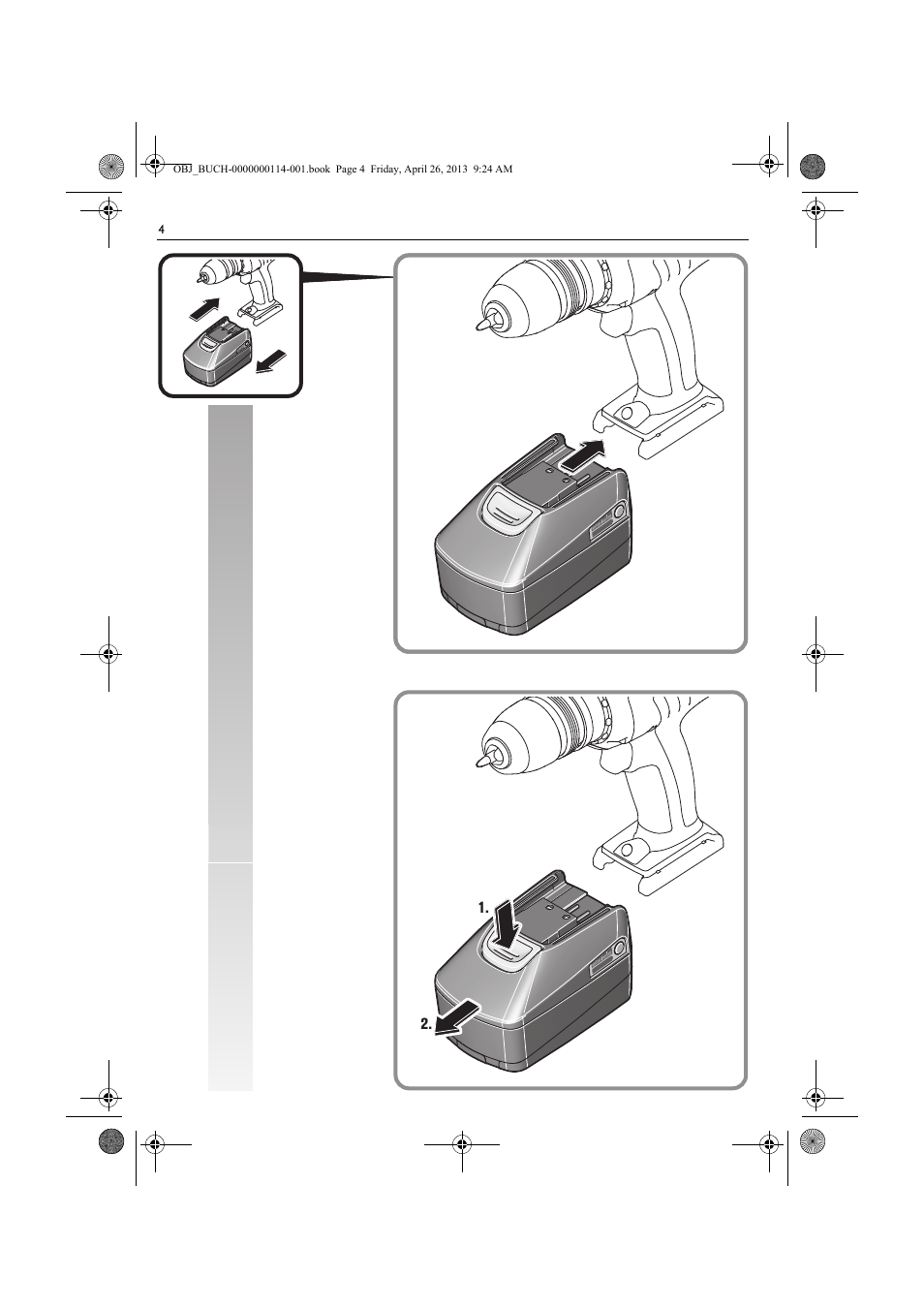 OBJ_BUCH-0000000114-001.book Page 4 Friday, April 26, 2013 9:24 AM

4

1.

2.