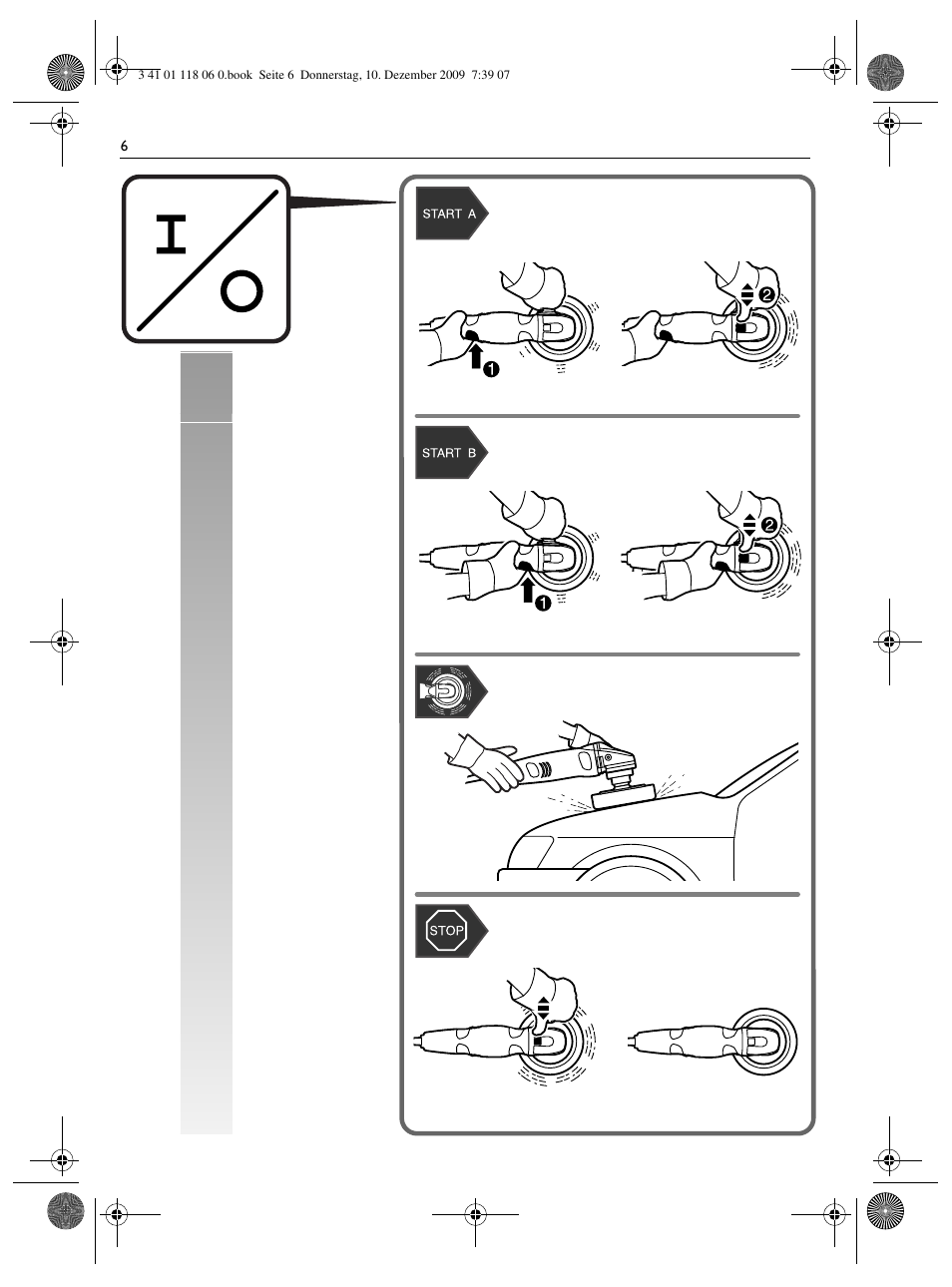 3 41 01 118 06 0.book Seite 6 Donnerstag, 10. Dezember 2009 7:39 07

6

I
O

START A

1

2

START B

1

2

STOP