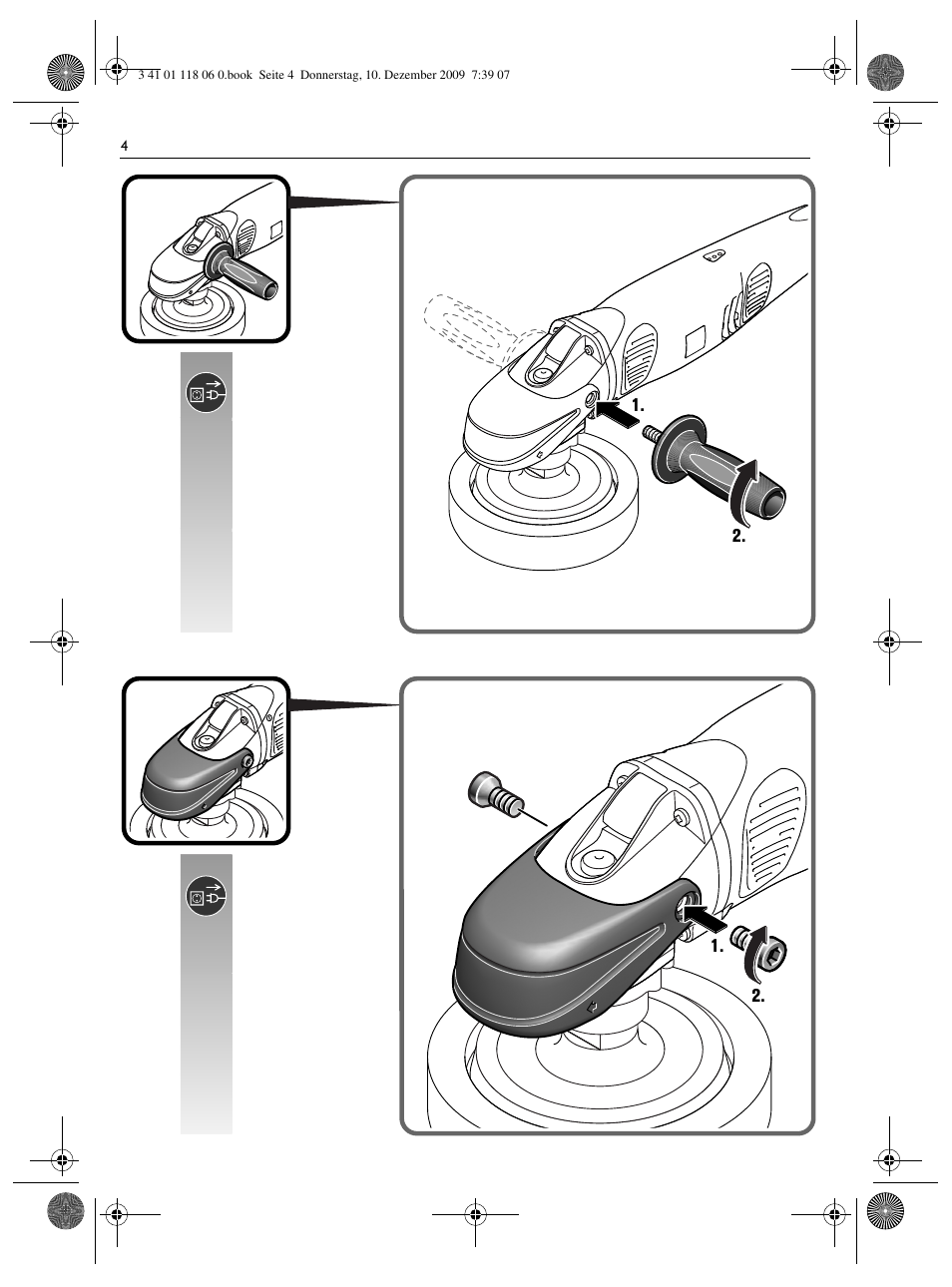 3 41 01 118 06 0.book Seite 4 Donnerstag, 10. Dezember 2009 7:39 07

4

1.

2.

1.

2.