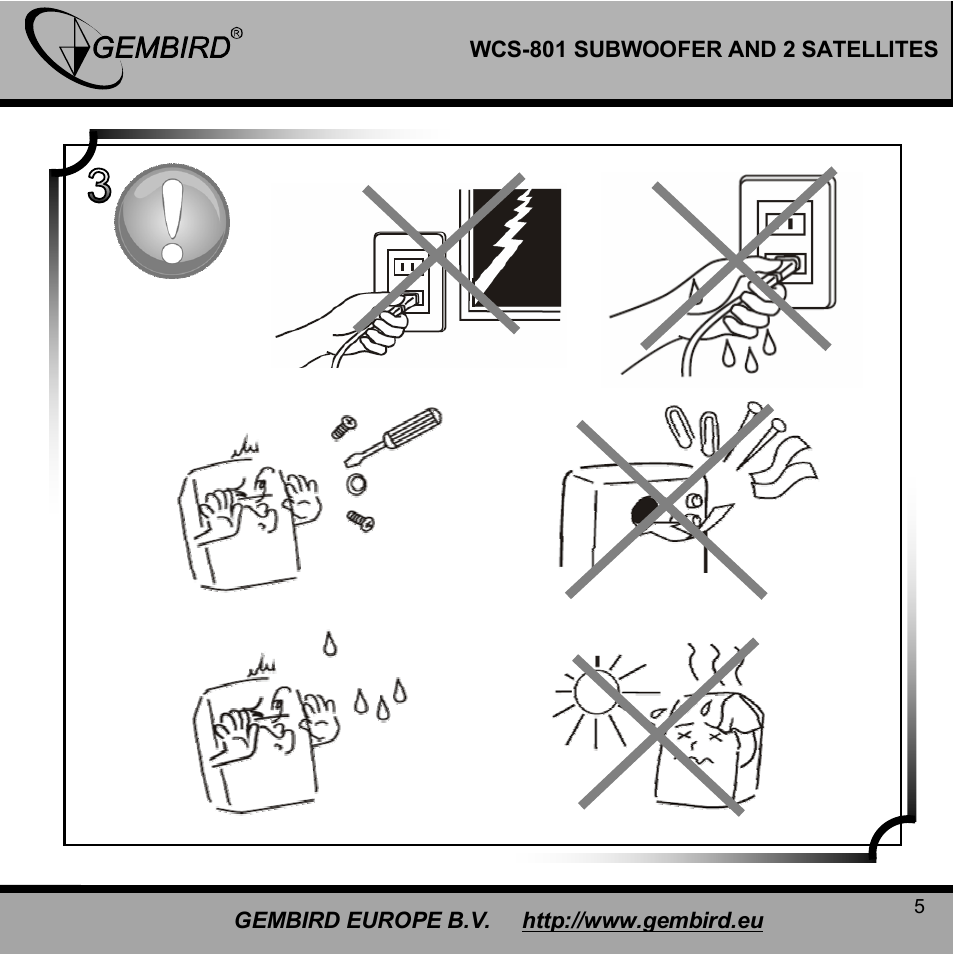 GEMBIRD®

WCS-801 SUBWOOFER AND 2 SATELLITES

3

GEMBIRD EUROPE B.V. http://www.gembird.eu

5